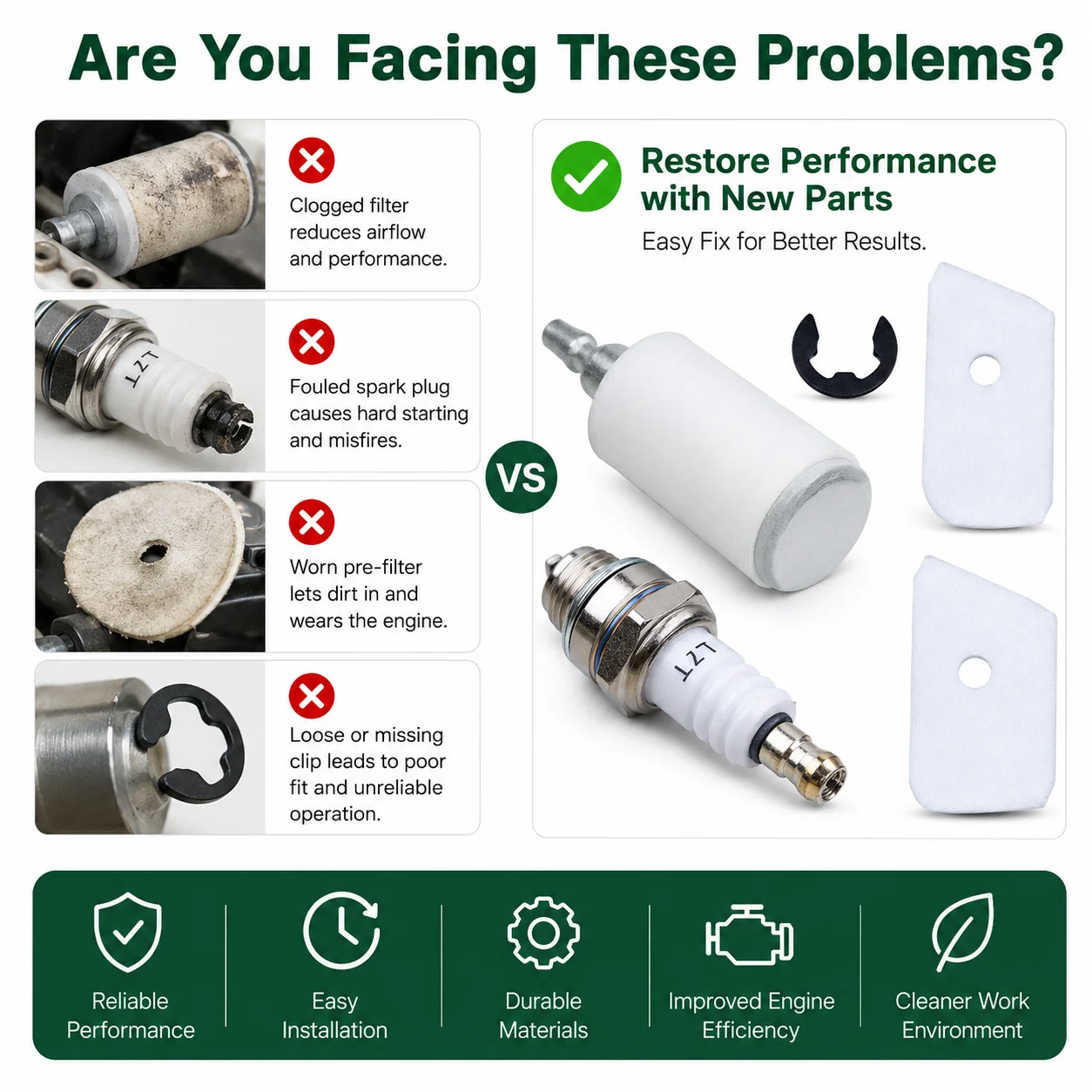 Are You Facing These Problems?

Clogged filter reduces airflow and performance.

L7T

Fouled spark plug causes hard starting and misfires.

Worn pre-filter lets dirt in and wears the engine.

Loose or missing clip leads to poor fit and unreliable operation.

VS

Restore Performance with New Parts

Easy Fix for Better Results.

L7T

Reliable Performance

Easy Installation

Durable Materials

Improved Engine Efficiency

Cleaner Work Environment