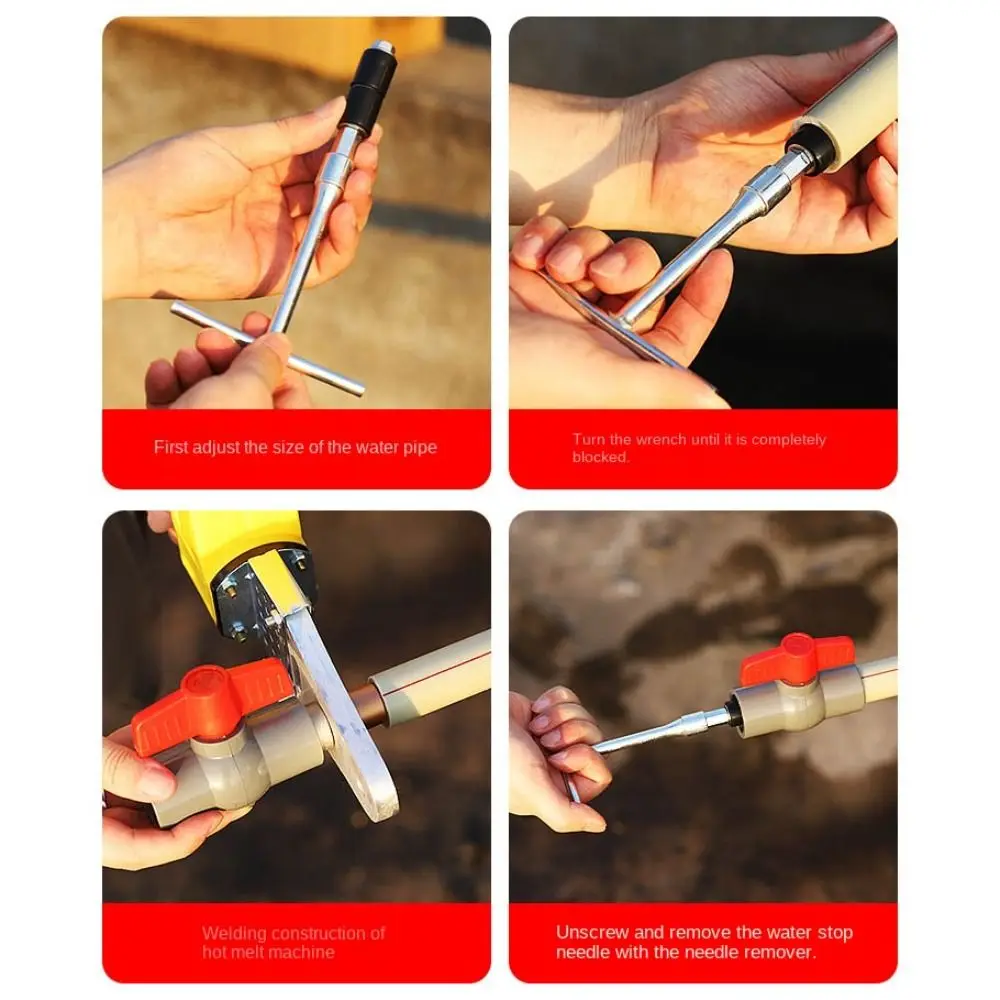 First adjust the size of the water pipe

Turn the wrench until it is completely blocked.

Welding construction of hot melt machine

Unscrew and remove the water stop needle with the needle remover.