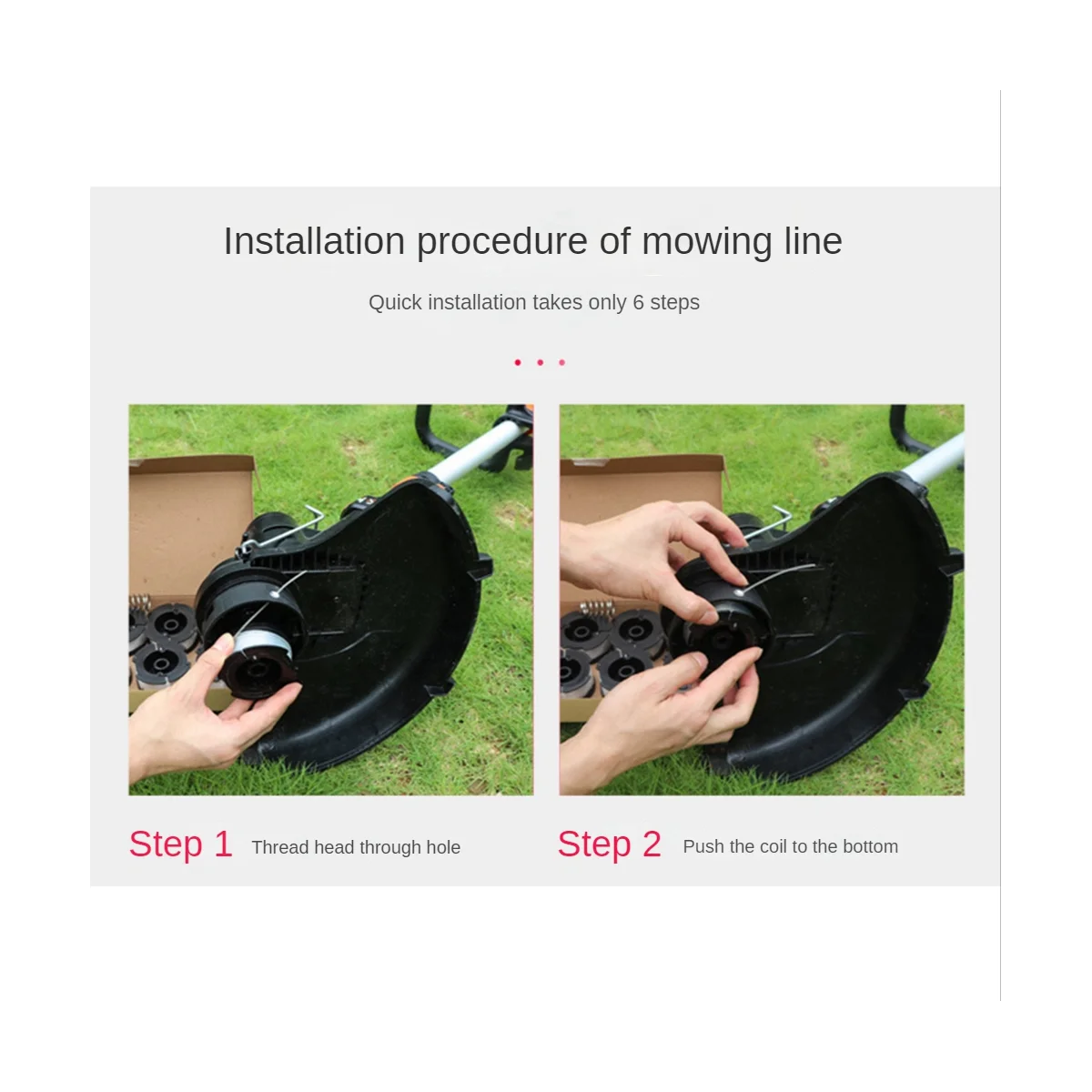 Installation procedure of mowing line

Quick installation takes only 6 steps

Step 1 Thread head through hole

Step 2 Push the coil to the bottom