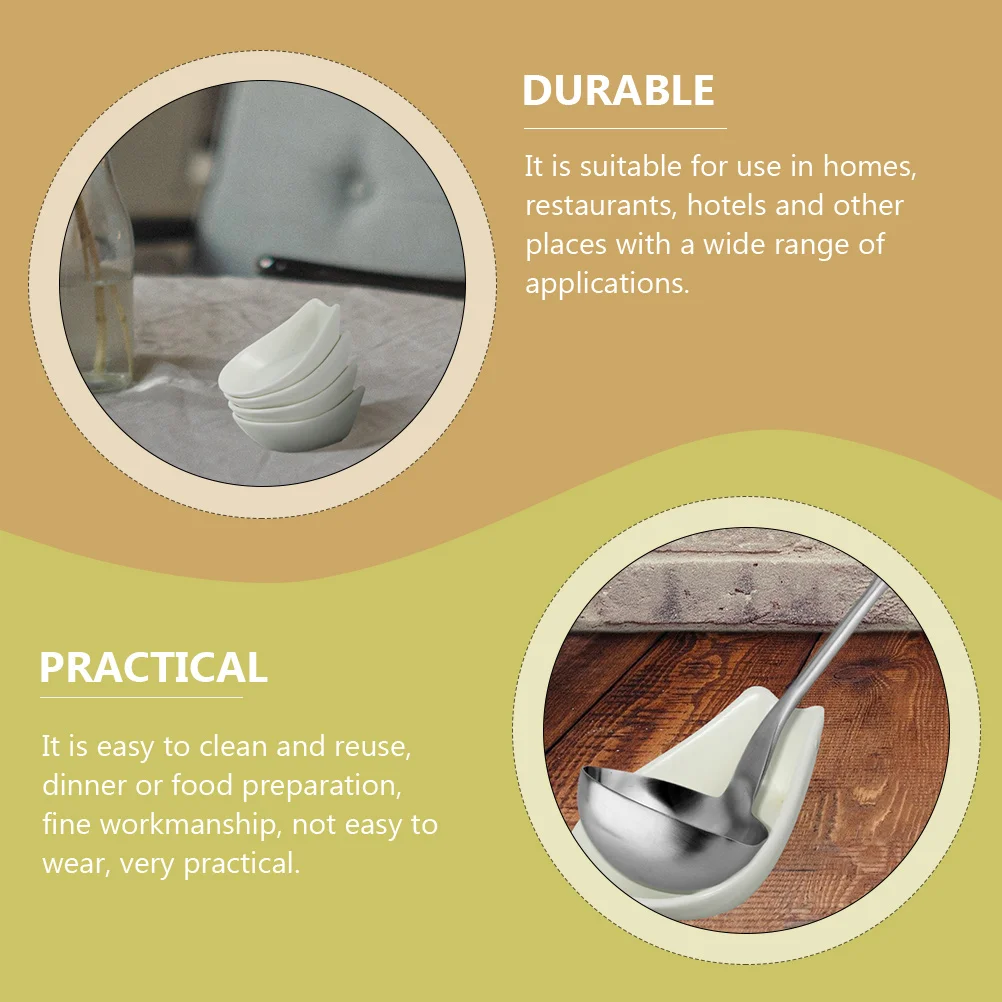 DURABLE

It is suitable for use in homes, restaurants, hotels and other places with a wide range of applications.

PRACTICAL

It is easy to clean and reuse, dinner or food preparation, fine workmanship, not easy to wear, very practical.