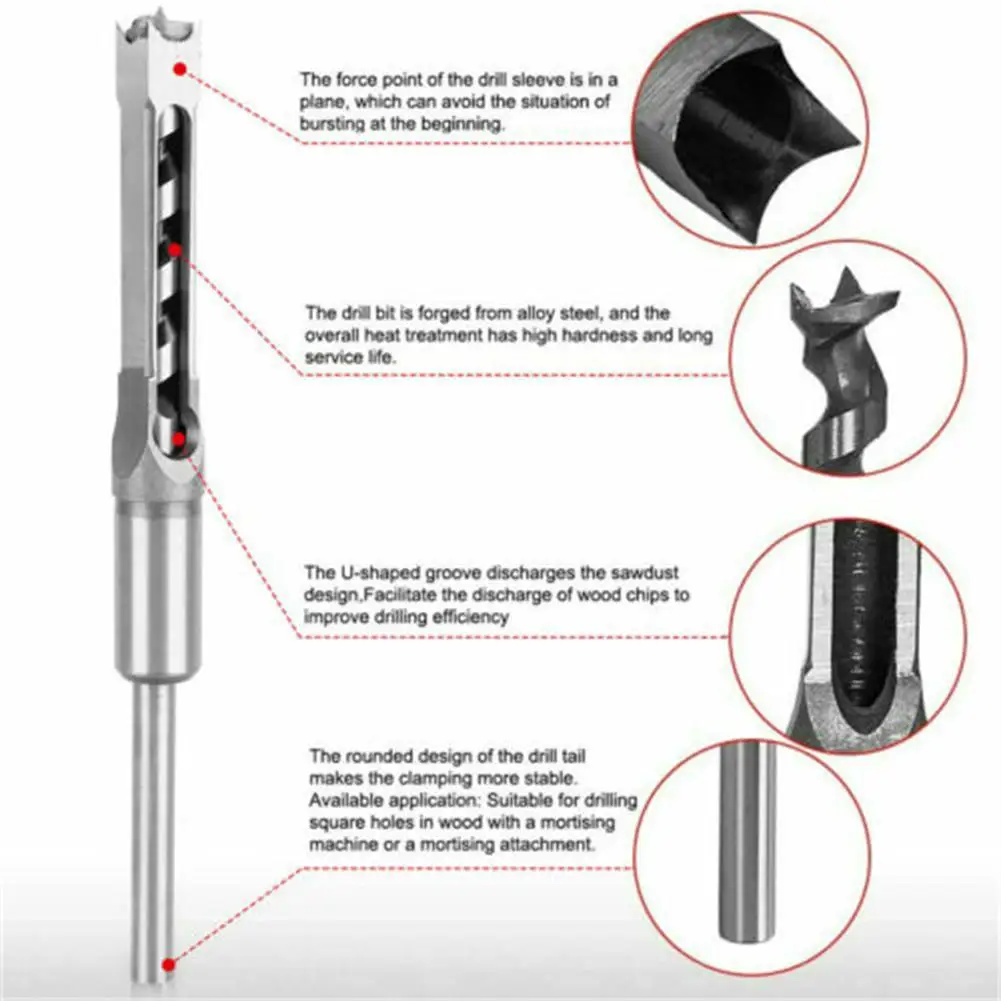 The force point of the drill sleeve is in a plane, which can avoid the situation of bursting at the beginning.

The drill bit is forged from alloy steel, and the overall heat treatment has high hardness and long service life.

The U-shaped groove discharges the sawdust design,Facilitate the discharge of wood chips to improve drilling efficiency

The rounded design of the drill tail makes the clamping more stable.
Available application: Suitable for drilling square holes in wood with a mortising machine or a mortising attachment.