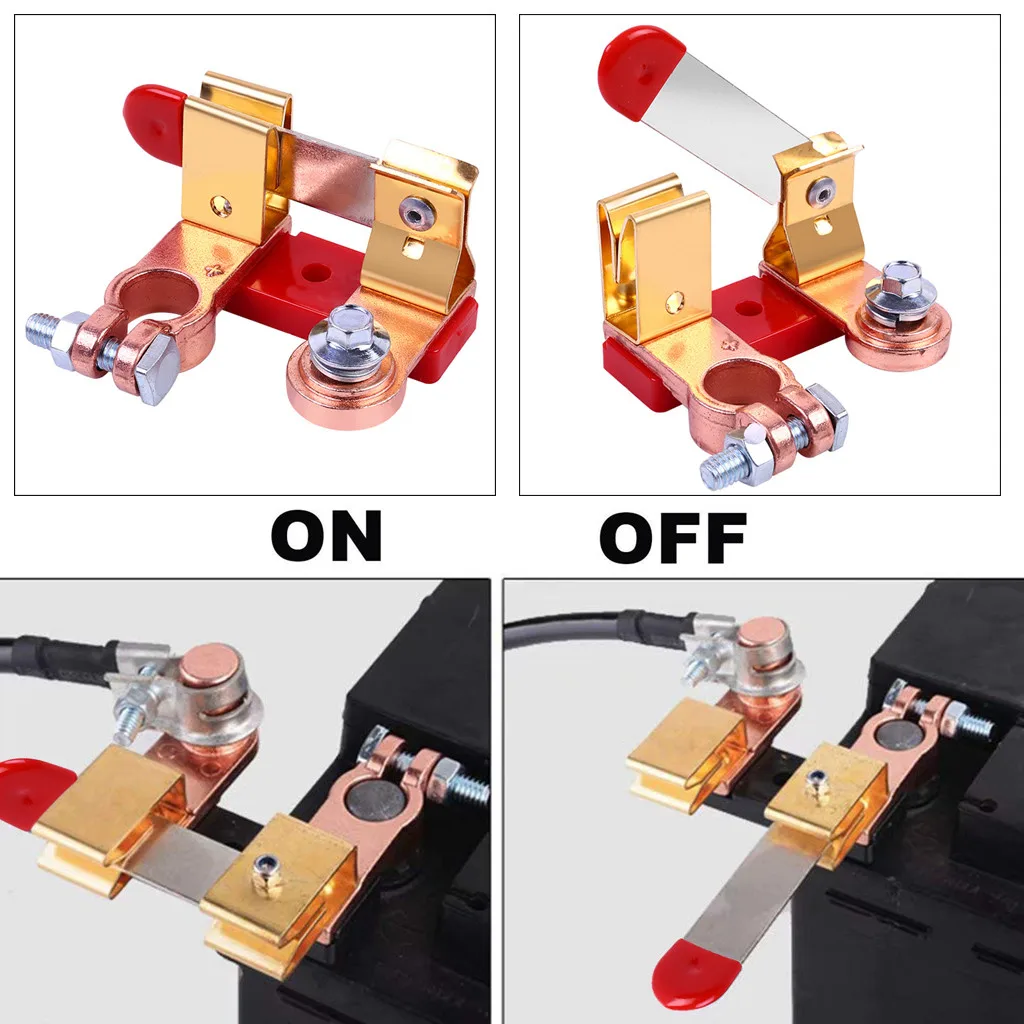 ON

OFF