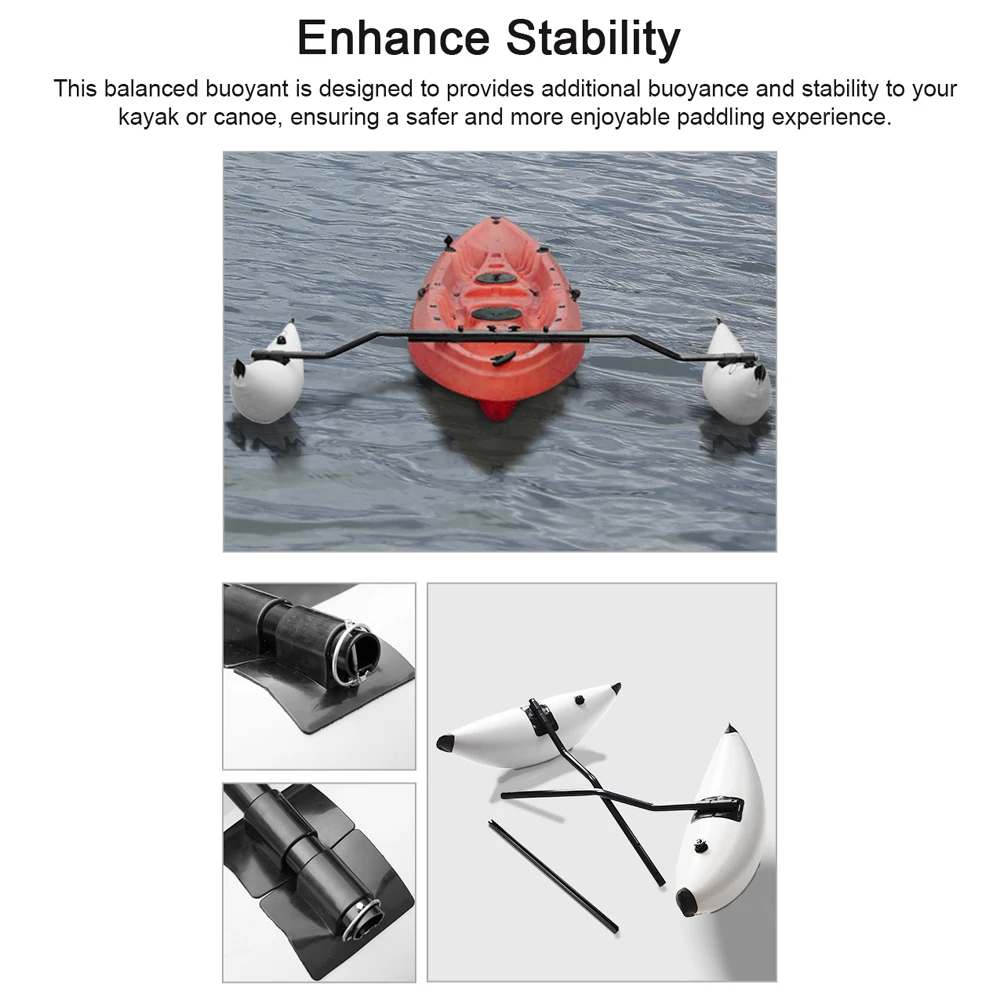 Enhance Stability

This balanced buoyant is designed to provides additional buoyance and stability to your kayak or canoe, ensuring a safer and more enjoyable paddling experience.