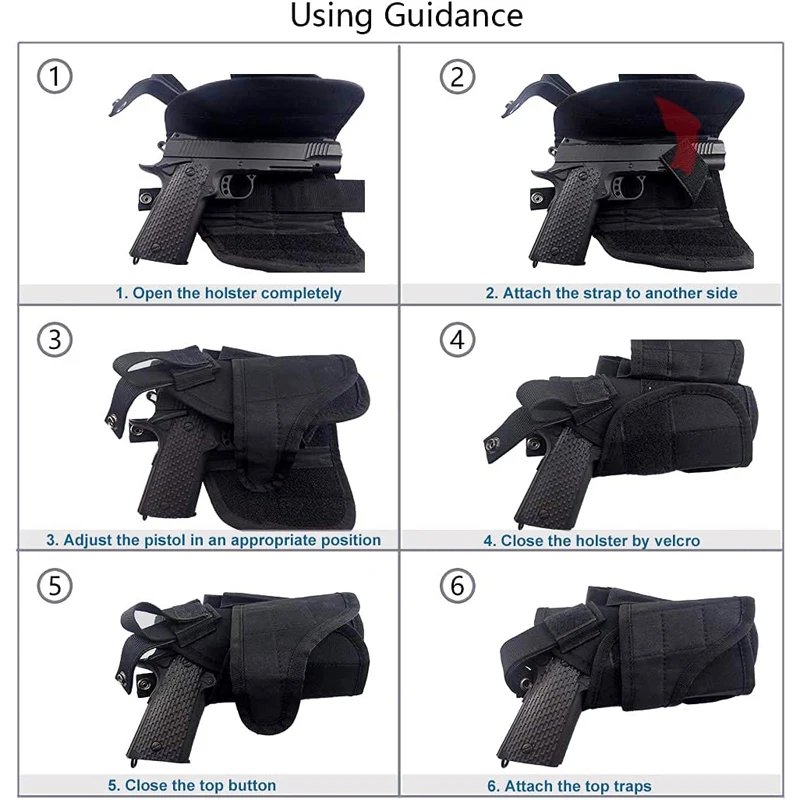 Using Guidance

①

1. Open the holster completely

②

2. Attach the strap to another side

③

3. Adjust the pistol in an appropriate position

④

4. Close the holster by velcro

⑤

5. Close the top button

⑥

6. Attach the top traps