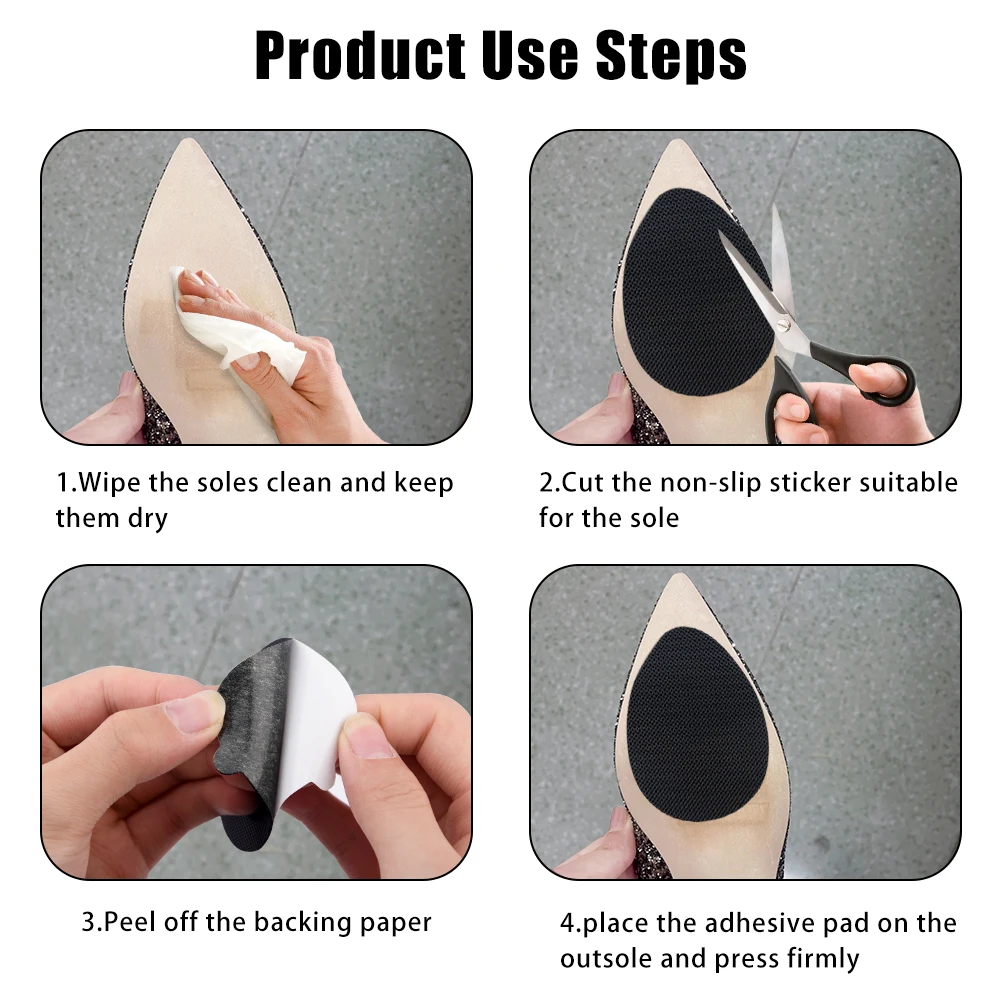 Product Use Steps

1.Wipe the soles clean and keep them dry

2.Cut the non-slip sticker suitable for the sole

3.Peel off the backing paper

4.place the adhesive pad on the outsole and press firmly