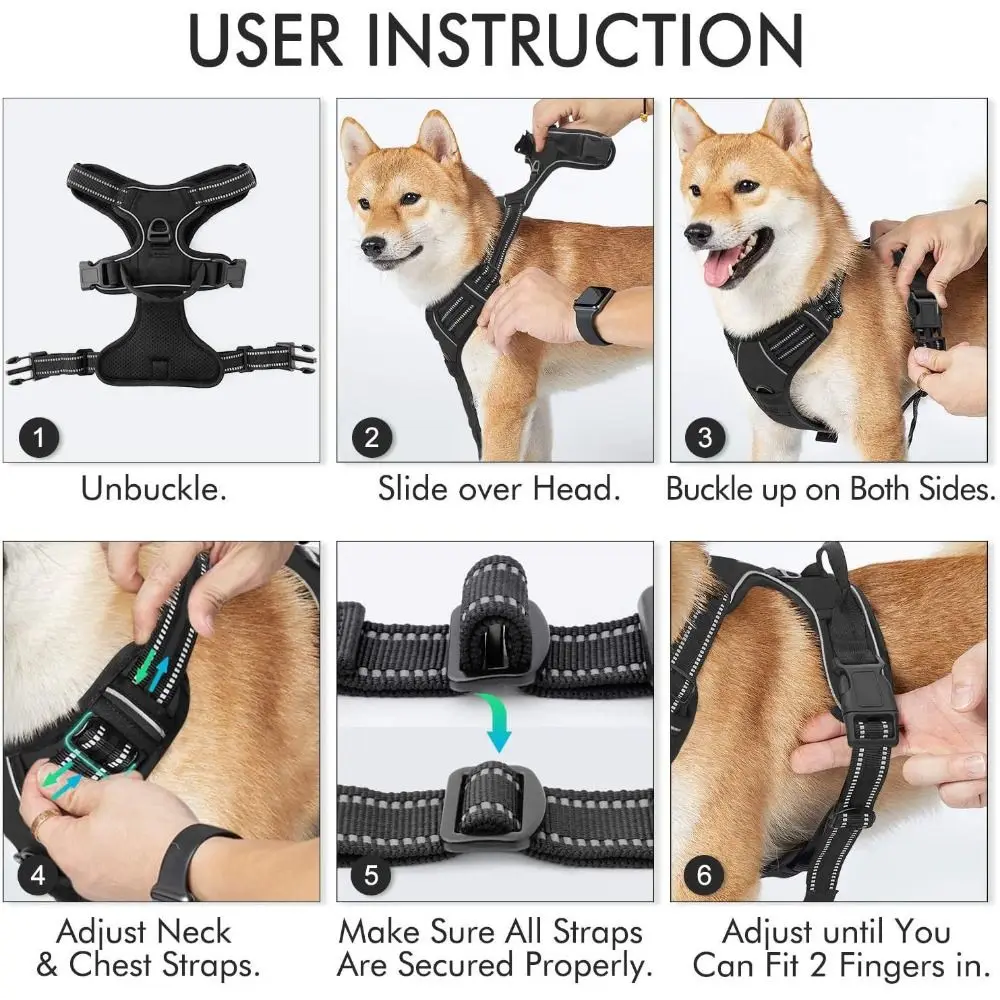 USER INSTRUCTION

1
Unbuckle.

2
Slide over Head.

3
Buckle up on Both Sides.

4
Adjust Neck & Chest Straps.

5
Make Sure All Straps Are Secured Properly.

6
Adjust until You Can Fit 2 Fingers in.