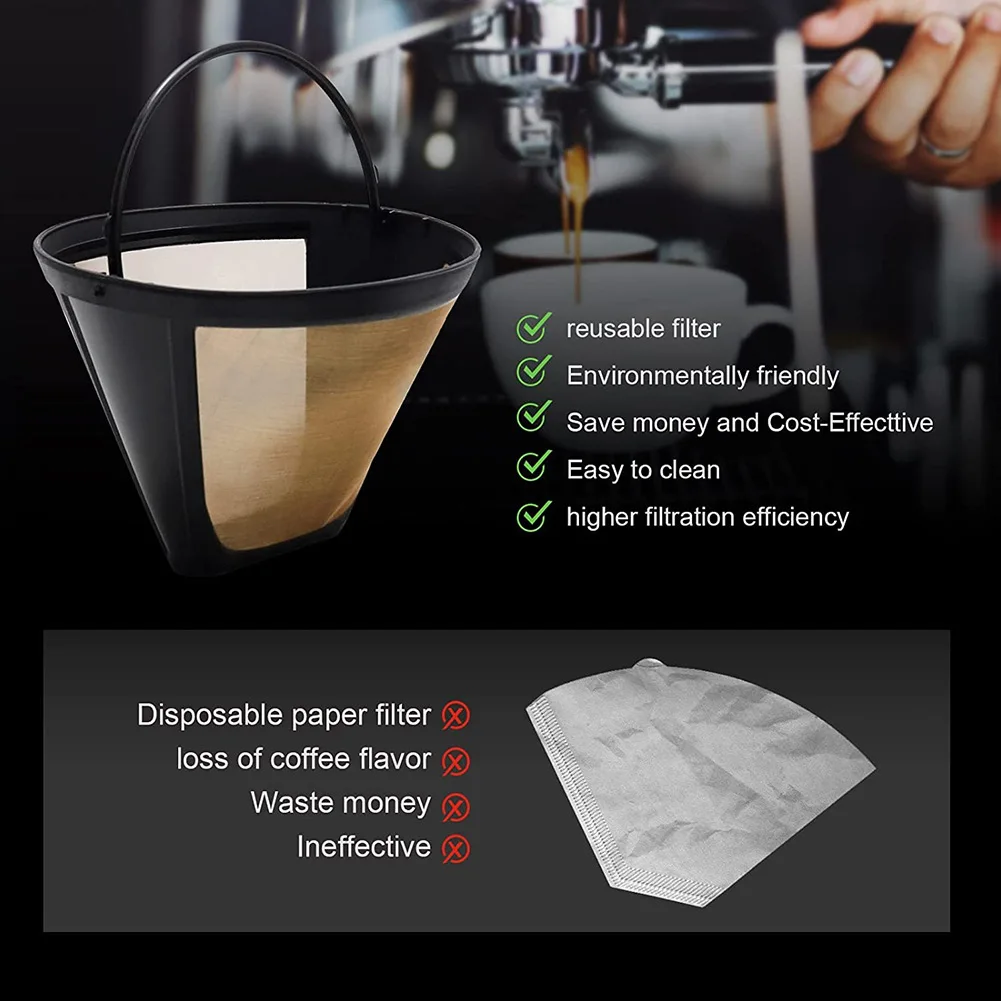 reusable filter
Environmentally friendly
Save money and Cost-Effecttive
Easy to clean
higher filtration efficiency

Disposable paper filter
loss of coffee flavor
Waste money
Ineffective