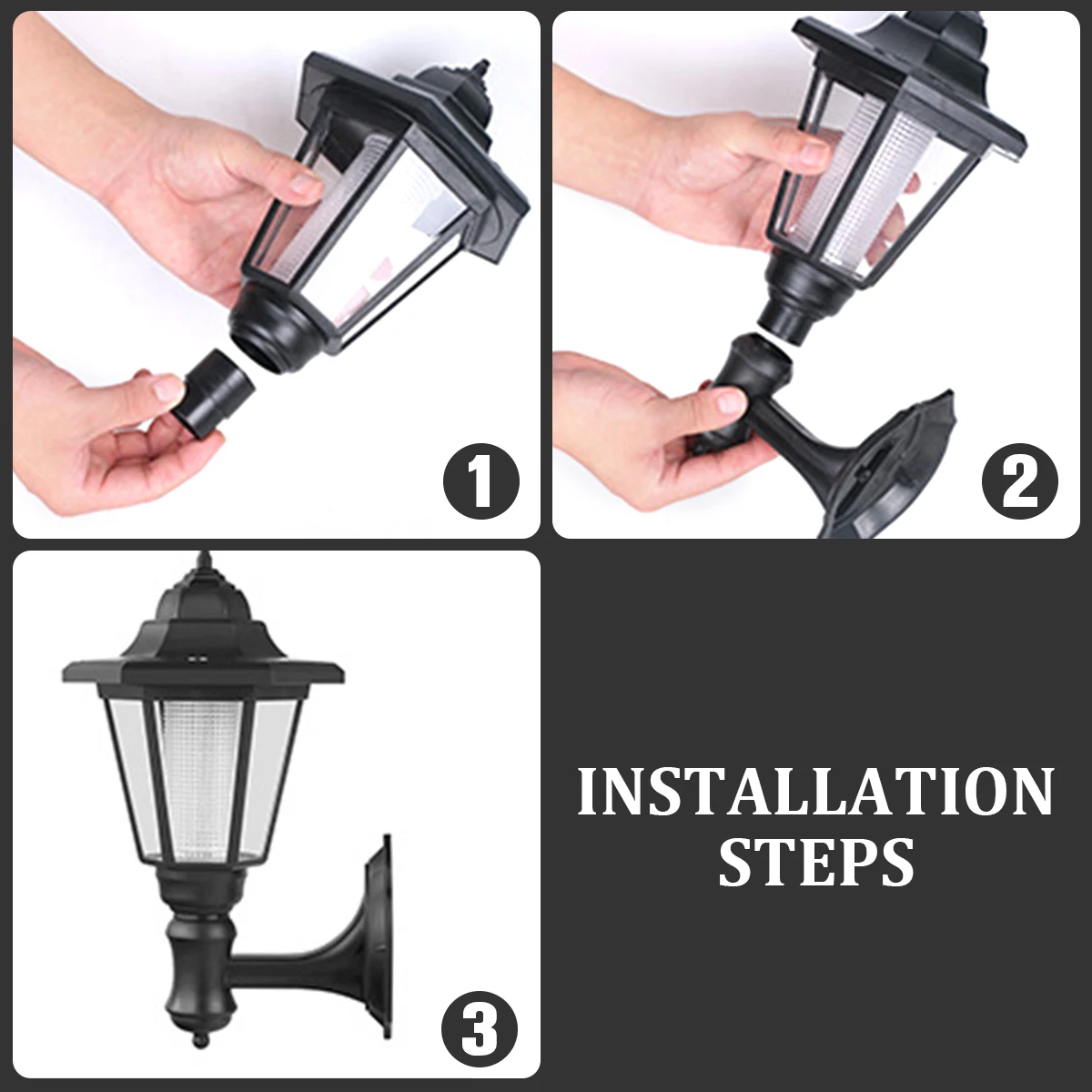 1

2

3

INSTALLATION STEPS