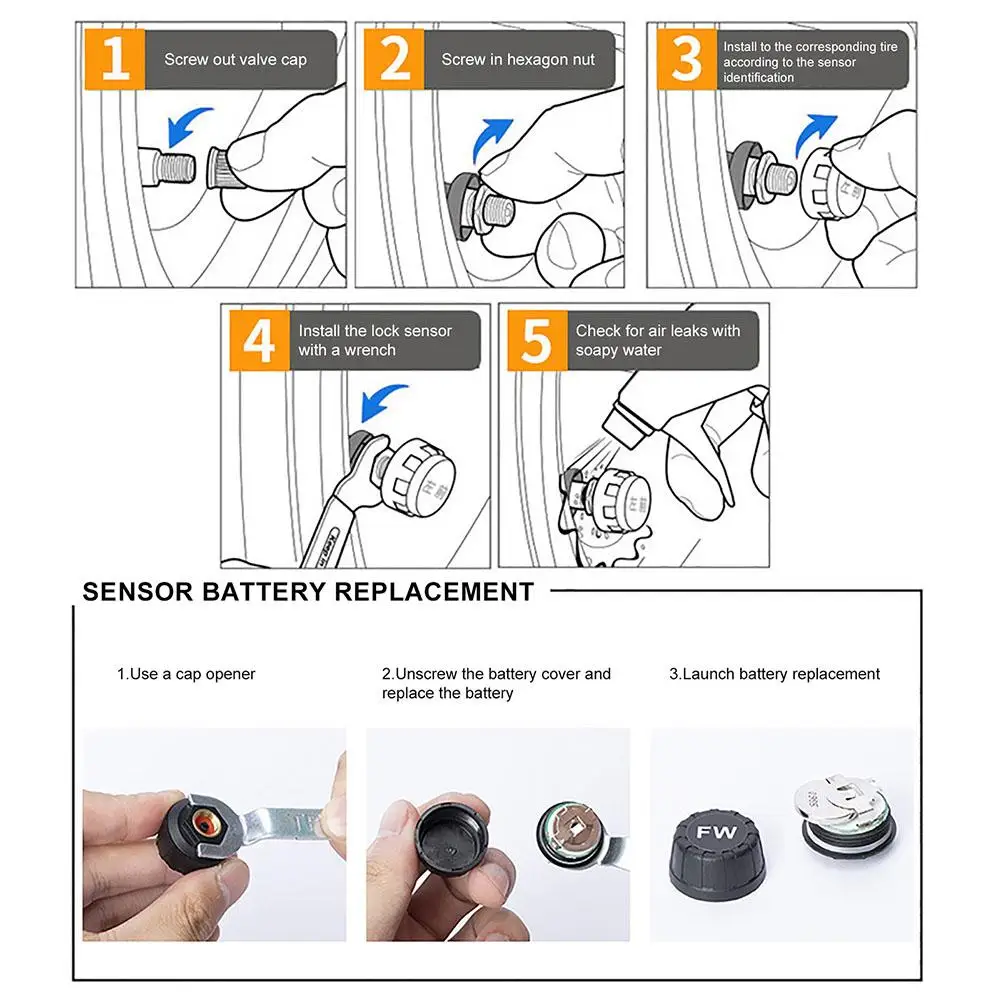 1 Screw out valve cap

2 Screw in hexagon nut

3 Install to the corresponding tire according to the sensor identification

4 Install the lock sensor with a wrench

5 Check for air leaks with soapy water

SENSOR BATTERY REPLACEMENT

1.Use a cap opener

2.Unscrew the battery cover and replace the battery

3.Launch battery replacement

FW