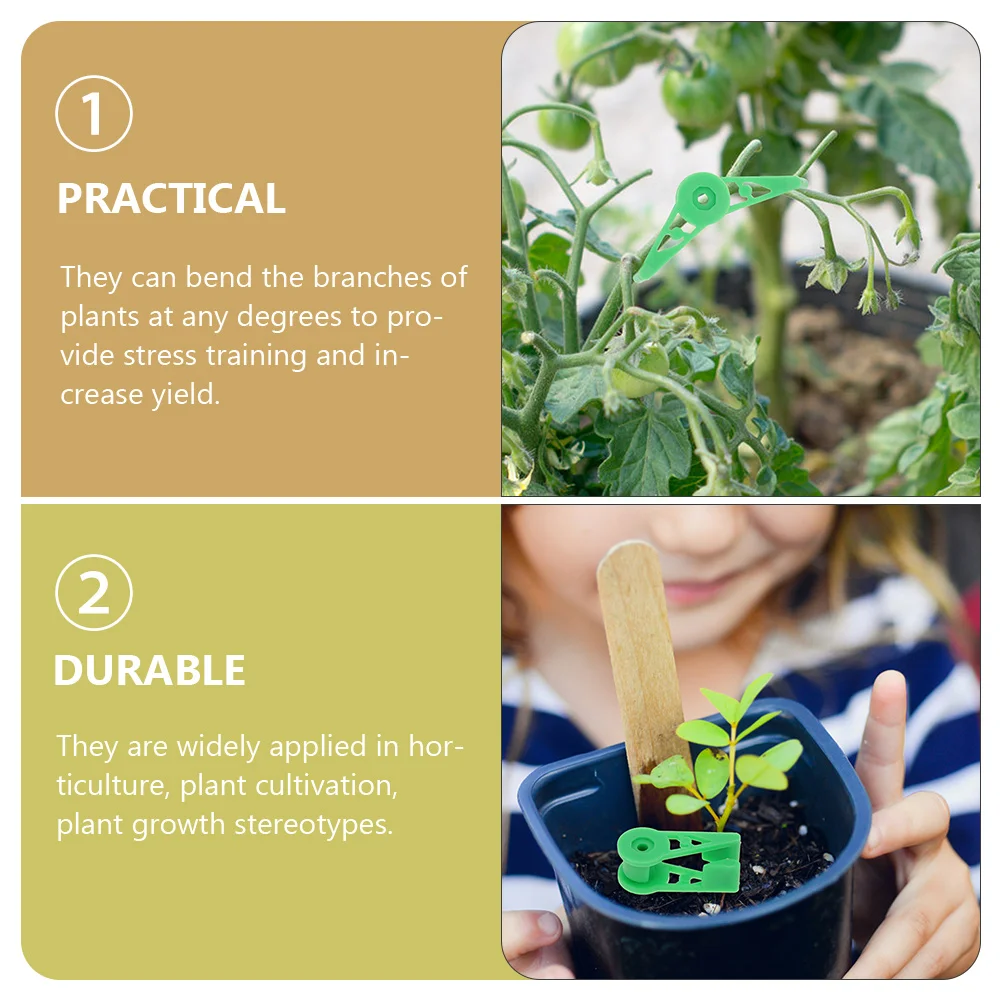 1

PRACTICAL

They can bend the branches of plants at any degrees to provide stress training and increase yield.

2

DURABLE

They are widely applied in horticulture, plant cultivation, plant growth stereotypes.