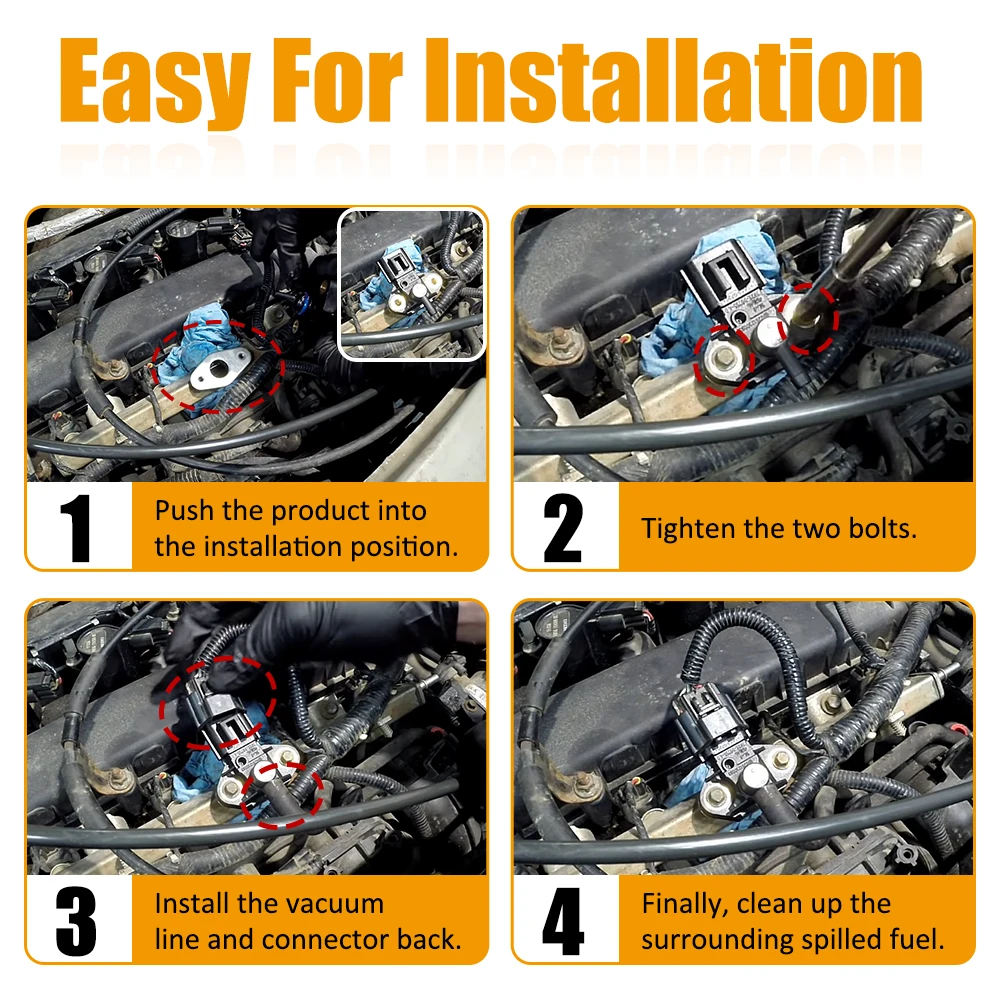 Easy For Installation

1
Push the product into the installation position.

2
Tighten the two bolts.

3
Install the vacuum line and connector back.

4
Finally, clean up the surrounding spilled fuel.