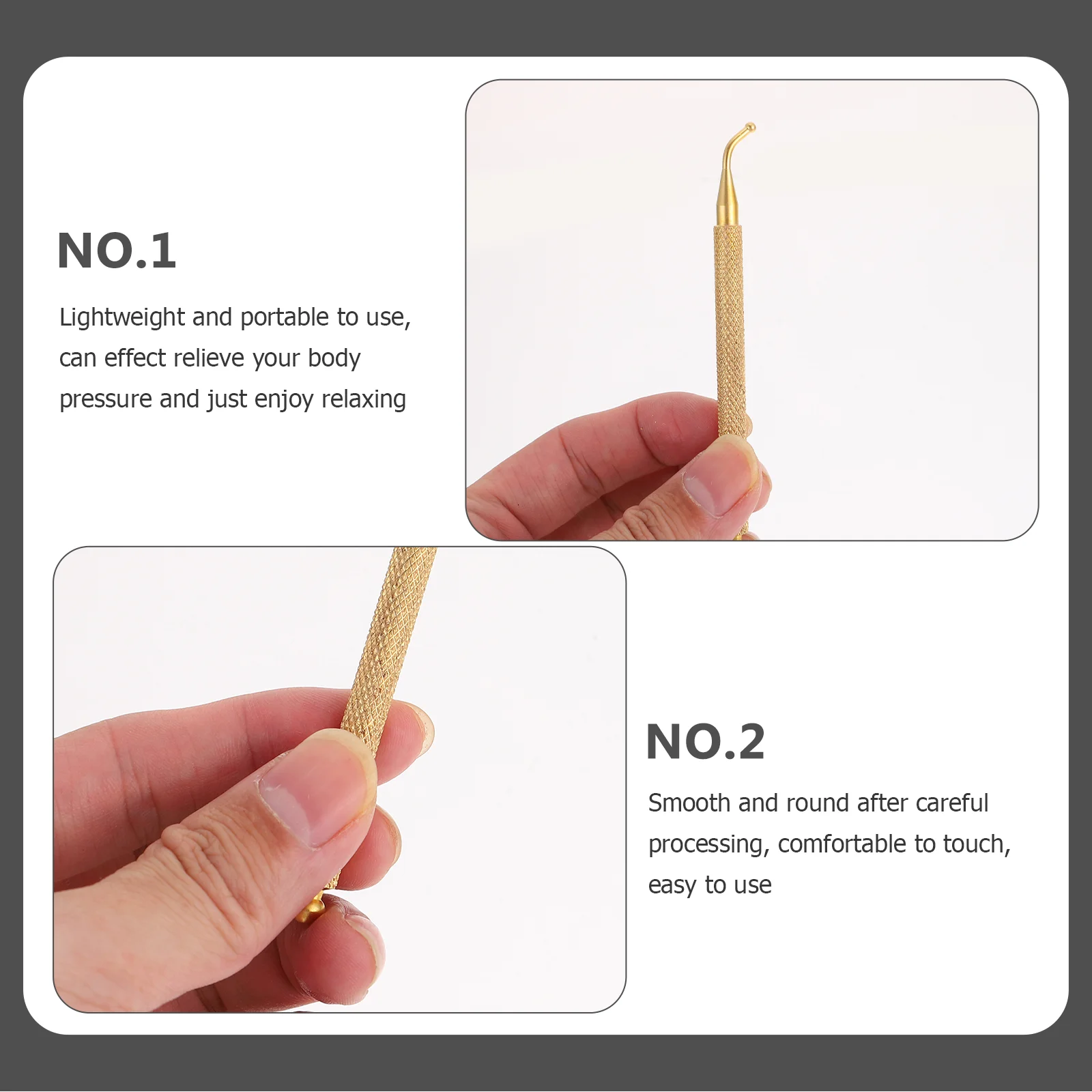 NO.1

Lightweight and portable to use, can effect relieve your body pressure and just enjoy relaxing

NO.2

Smooth and round after careful processing, comfortable to touch, easy to use