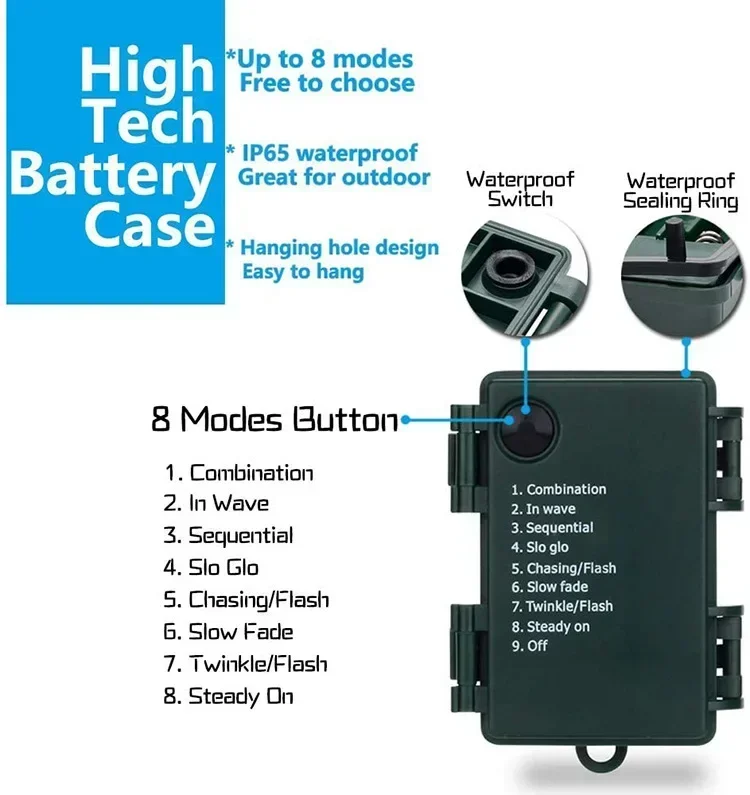 High Tech Battery Case

*Up to 8 modes
Free to choose

* IP65 waterproof
Great for outdoor

* Hanging hole design
Easy to hang

Waterproof Switch

Waterproof Sealing Ring

8 Modes Button

1. Combination
2. In Wave
3. Sequential
4. Slo Glo
5. Chasing/Flash
6. Slow Fade
7. Twinkle/Flash
8. Steady On

1. Combination
2. In wave
3. Sequential
4. Slo glo
5. Chasing/Flash
6. Slow fade
7. Twinkle/Flash
8. Steady on
9. Off