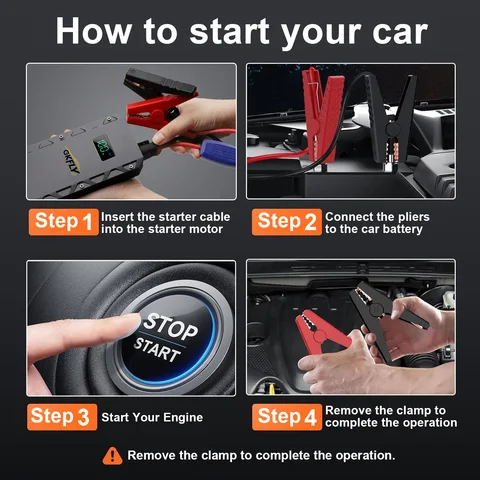 How to start your car

GKFLY

Step 1 Insert the starter cable into the starter motor

Step 2 Connect the pliers to the car battery

STOP
START

Step 3 Start Your Engine

Step 4 Remove the clamp to complete the operation

Remove the clamp to complete the operation.