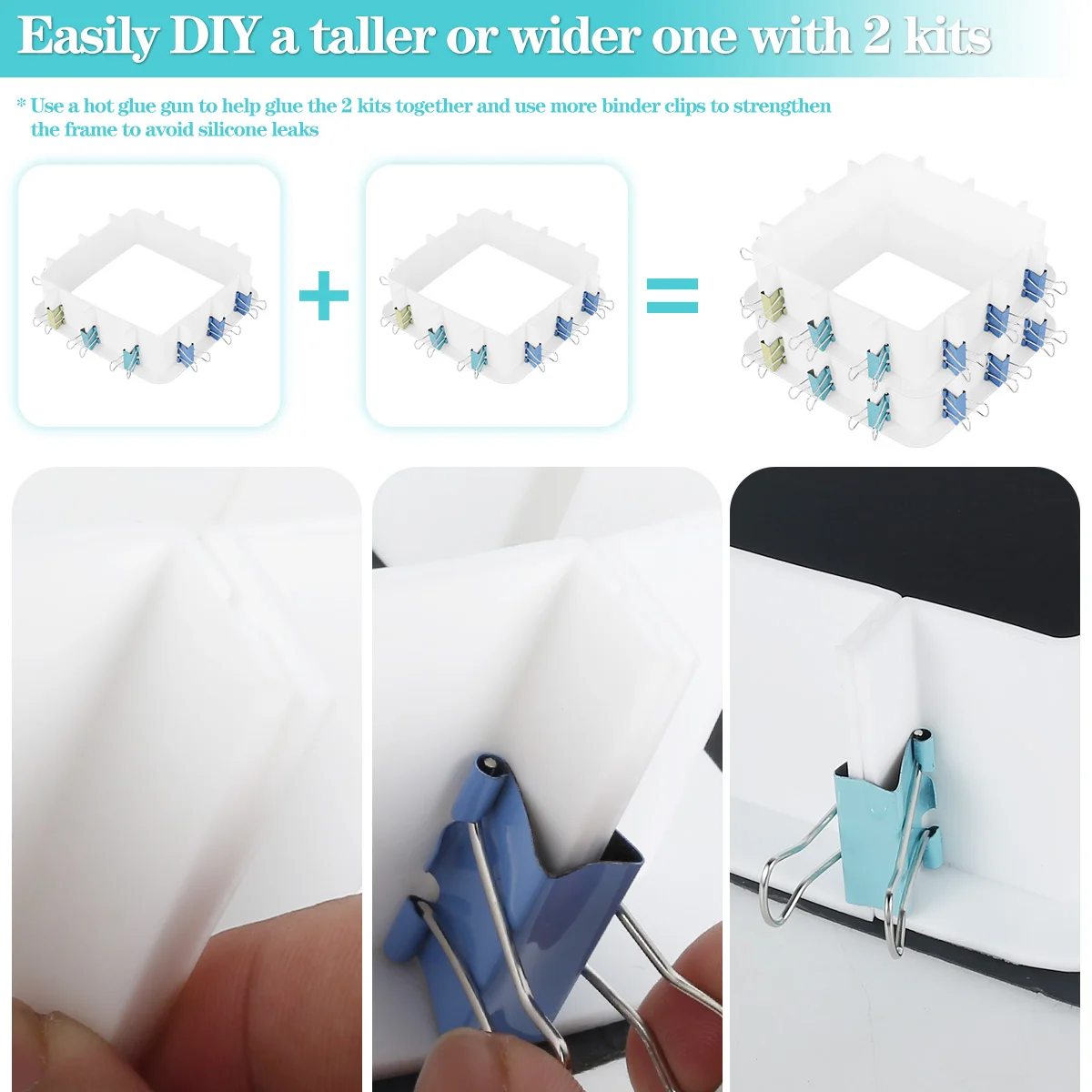 Easily DIY a taller or wider one with 2 kits

* Use a hot glue gun to help glue the 2 kits together and use more binder clips to strengthen the frame to avoid silicone leaks

+ =