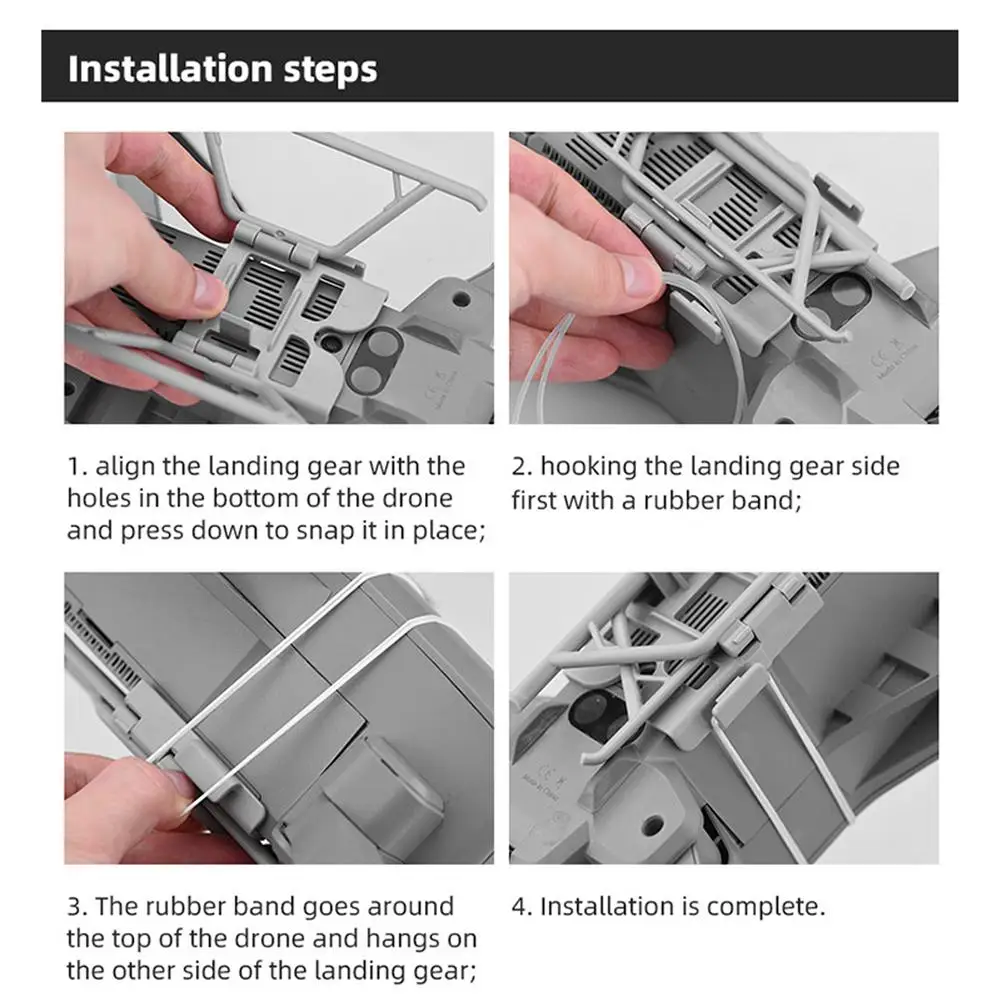 Installation steps

1. align the landing gear with the holes in the bottom of the drone and press down to snap it in place;

2. hooking the landing gear side first with a rubber band;

3. The rubber band goes around the top of the drone and hangs on the other side of the landing gear;

4. Installation is complete.