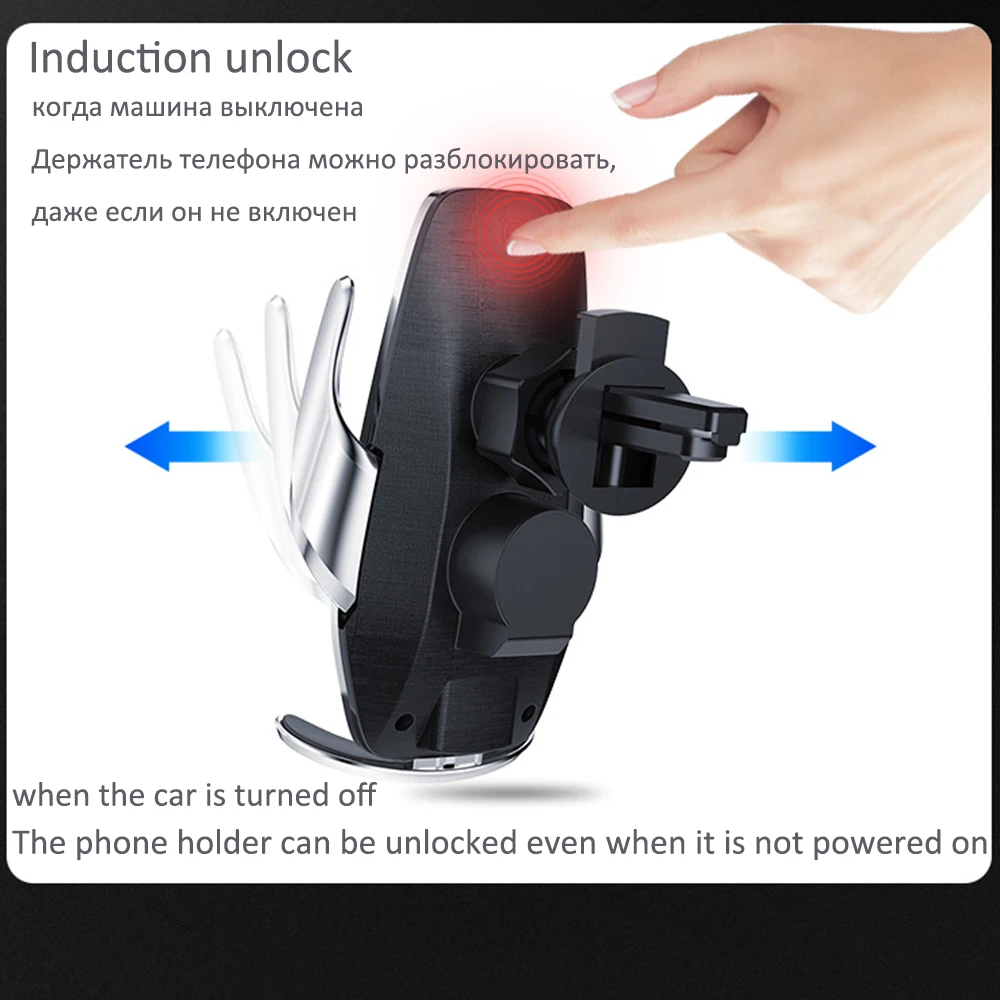 Induction unlock
когда машина выключена
Держатель телефона можно разблокировать,
даже если он не включен

when the car is turned off
The phone holder can be unlocked even when it is not powered on