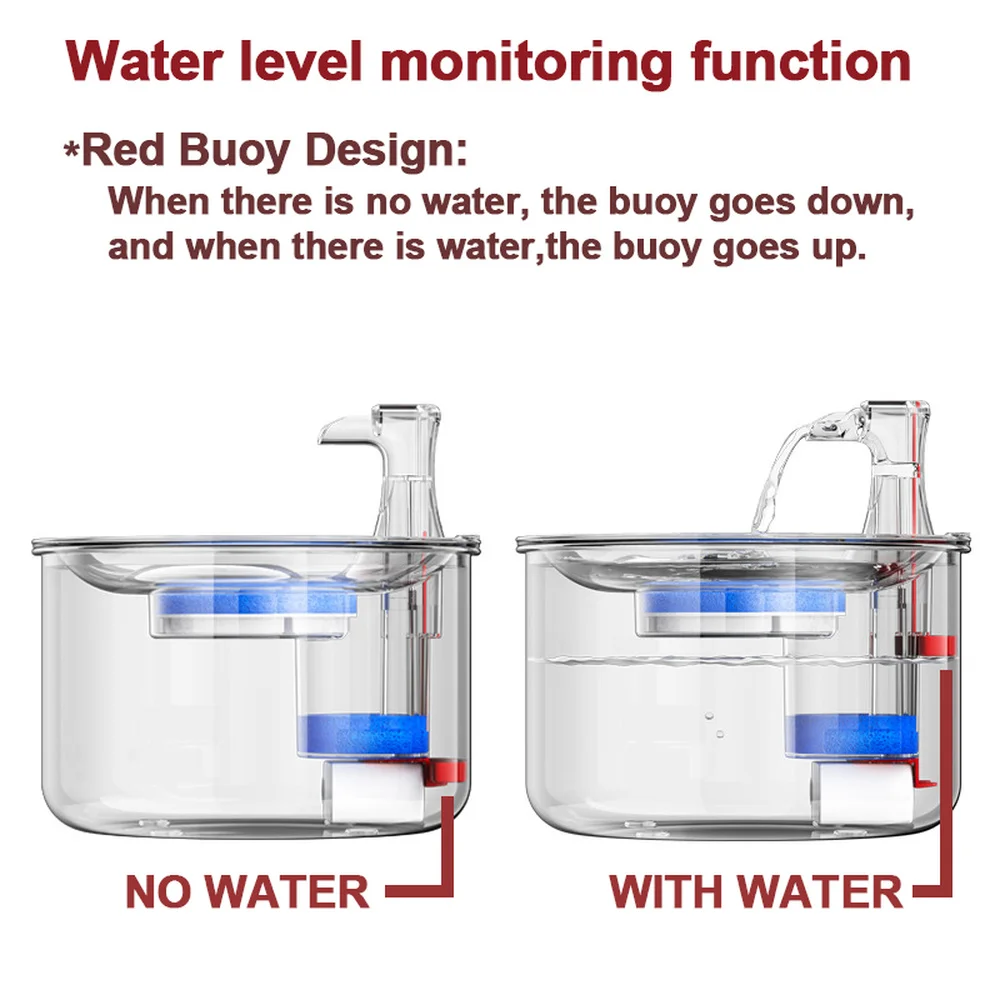 Water level monitoring function

*Red Buoy Design:

When there is no water, the buoy goes down, and when there is water,the buoy goes up.

NO WATER

WITH WATER