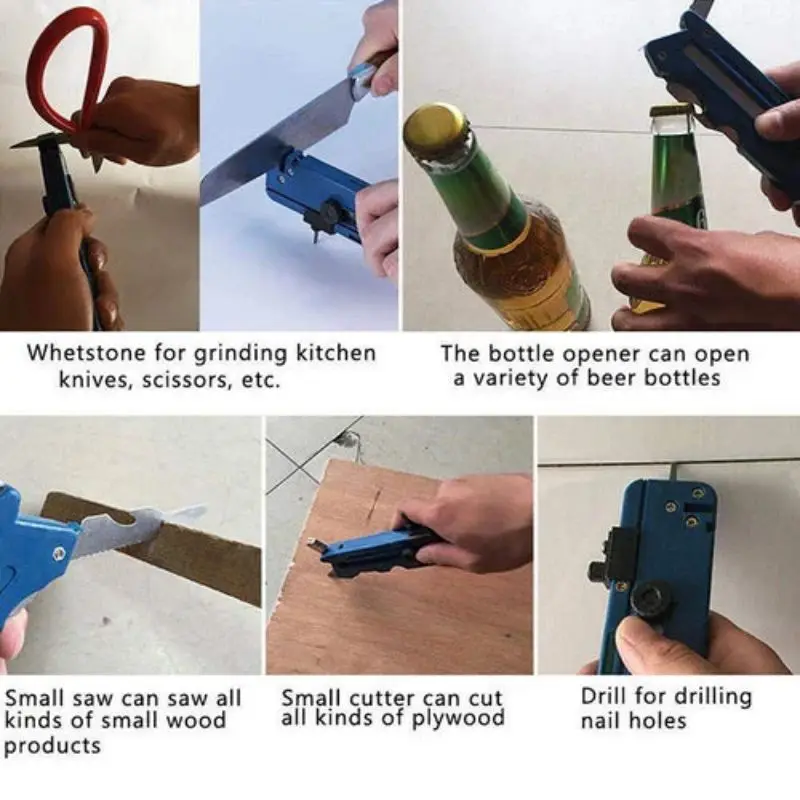 Whetstone for grinding kitchen knives, scissors, etc.

The bottle opener can open a variety of beer bottles

Small saw can saw all kinds of small wood products

Small cutter can cut all kinds of plywood

Drill for drilling nail holes