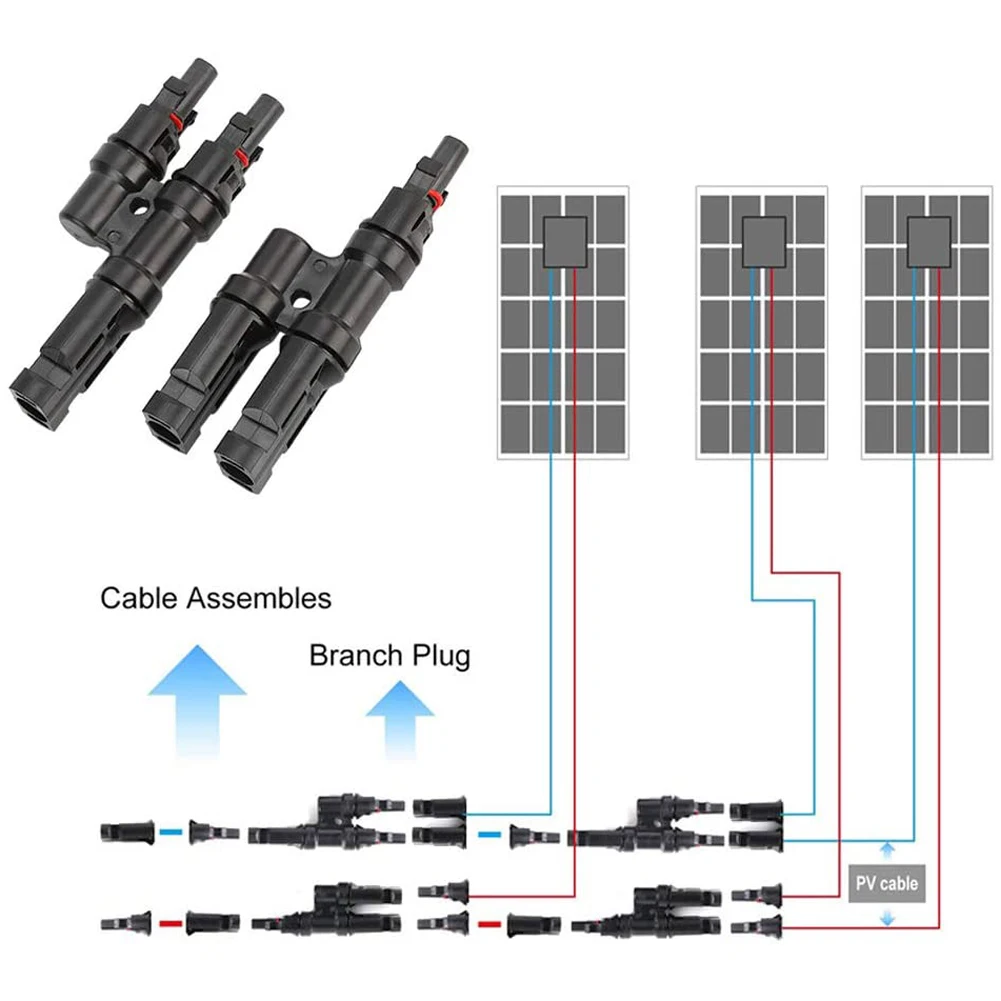 Cable Assembles

Branch Plug

PV cable