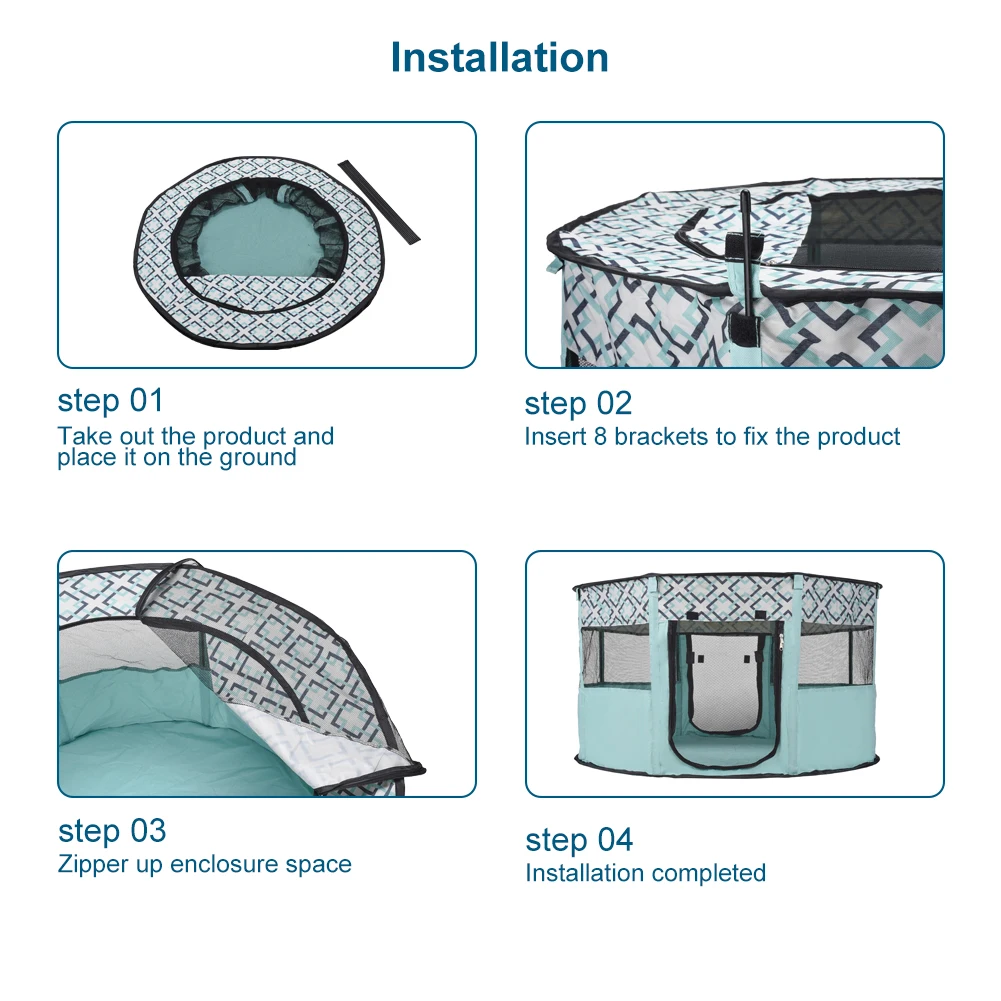 Installation

step 01
Take out the product and place it on the ground

step 02
Insert 8 brackets to fix the product

step 03
Zipper up enclosure space

step 04
Installation completed