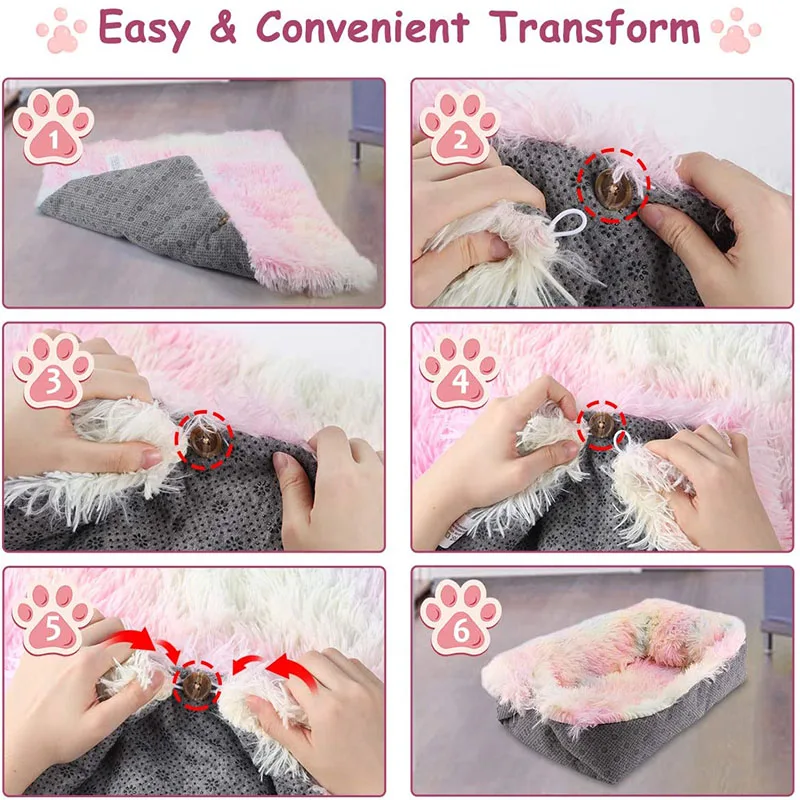 Easy & Convenient Transform

1

2

3

4

5

6