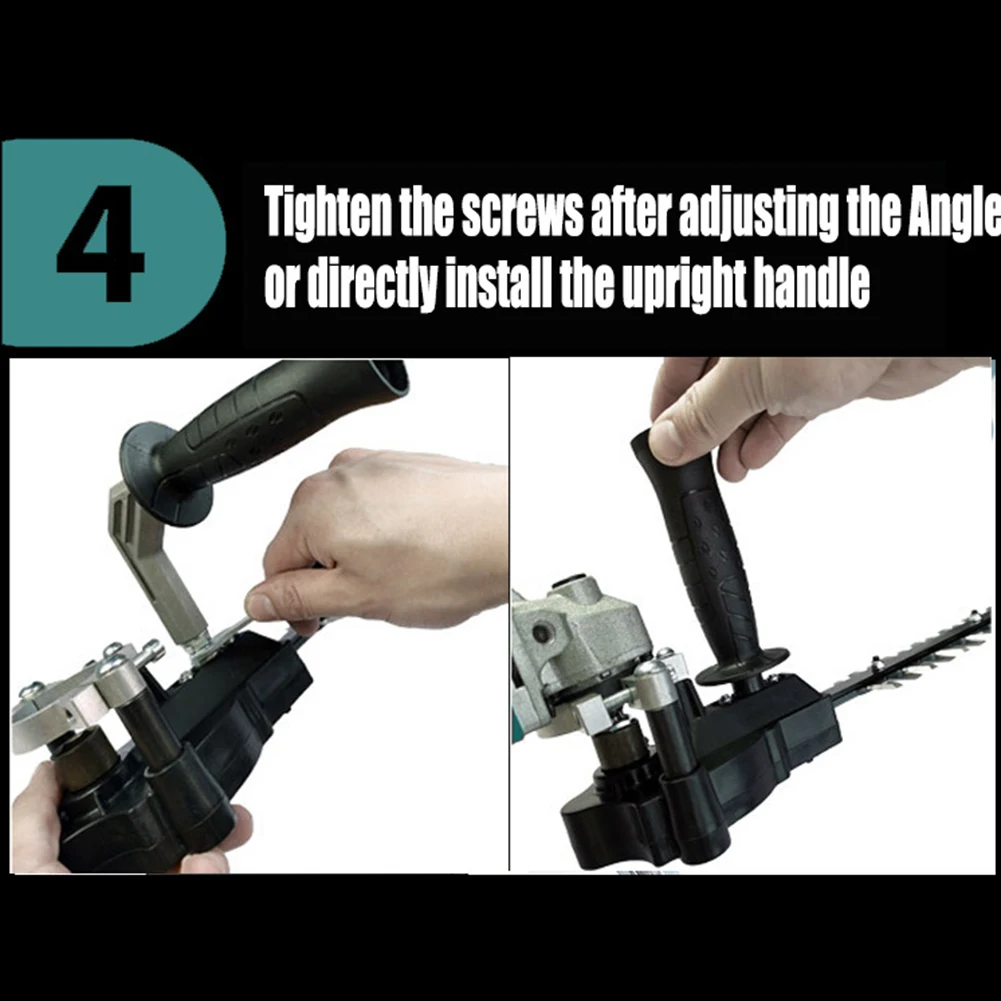 4

Tighten the screws after adjusting the Angle or directly install the upright handle