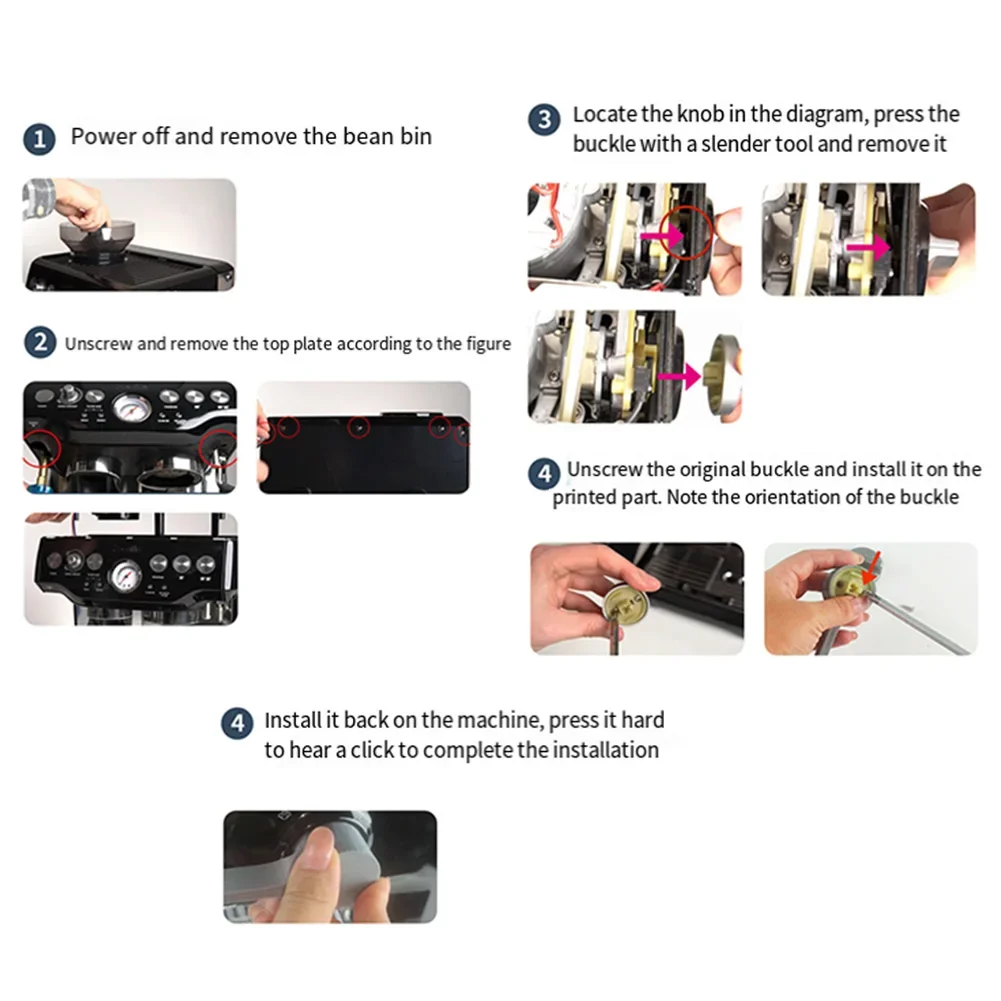 1 Power off and remove the bean bin

2 Unscrew and remove the top plate according to the figure

3 Locate the knob in the diagram, press the buckle with a slender tool and remove it

4 Unscrew the original buckle and install it on the printed part. Note the orientation of the buckle

4 Install it back on the machine, press it hard to hear a click to complete the installation