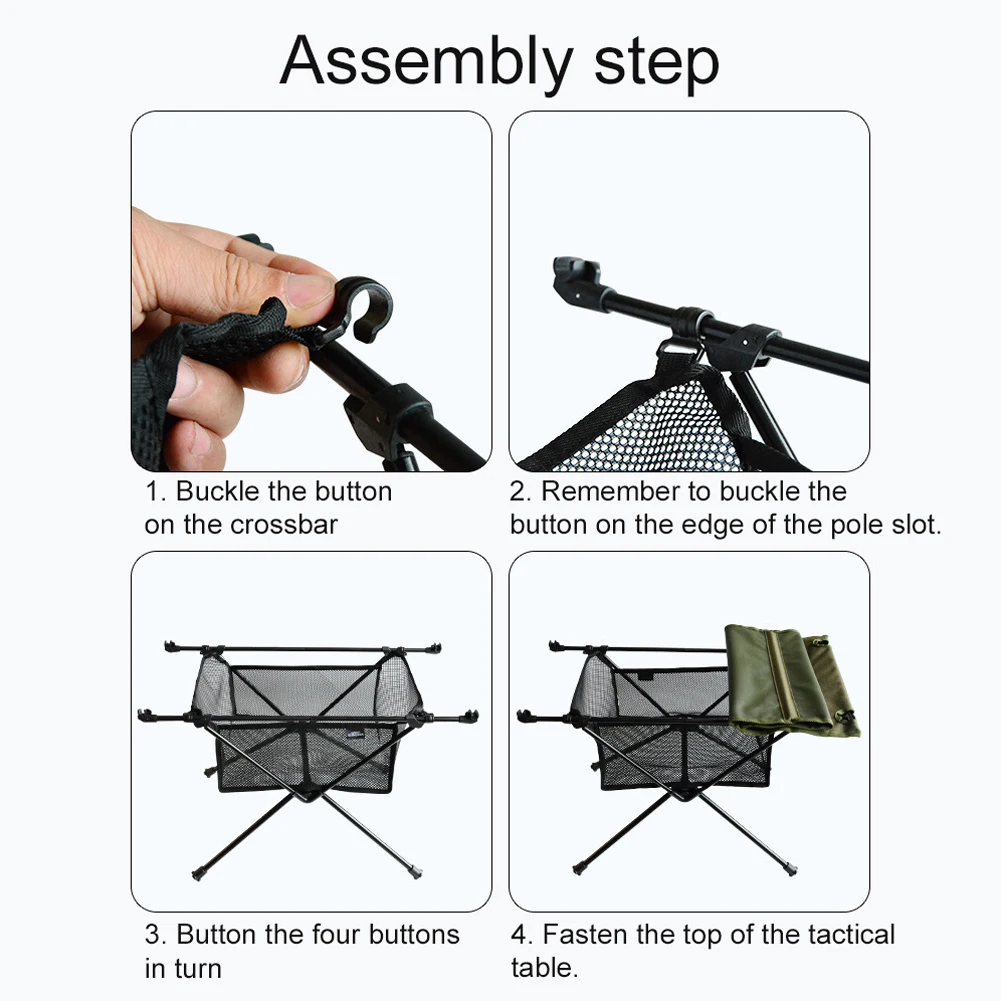 Assembly step

1. Buckle the button on the crossbar

2. Remember to buckle the button on the edge of the pole slot.

3. Button the four buttons in turn

4. Fasten the top of the tactical table.