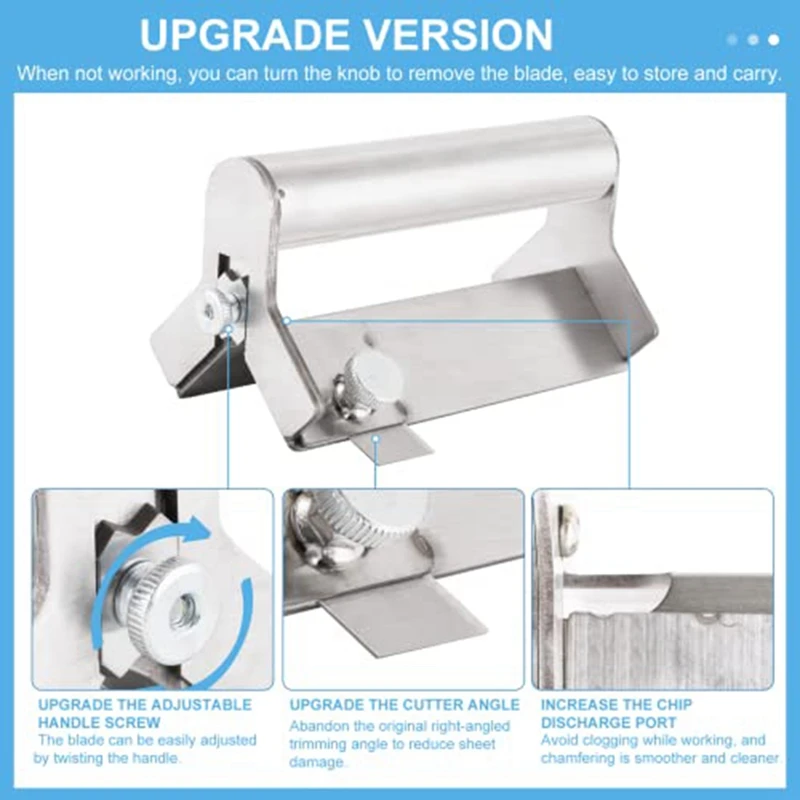 UPGRADE VERSION

When not working, you can turn the knob to remove the blade, easy to store and carry.

UPGRADE THE ADJUSTABLE HANDLE SCREW

The blade can be easily adjusted by twisting the handle.

UPGRADE THE CUTTER ANGLE

Abandon the original right-angled trimming angle to reduce sheet damage.

INCREASE THE CHIP DISCHARGE PORT

Avoid clogging while working, and chamfering is smoother and cleaner.