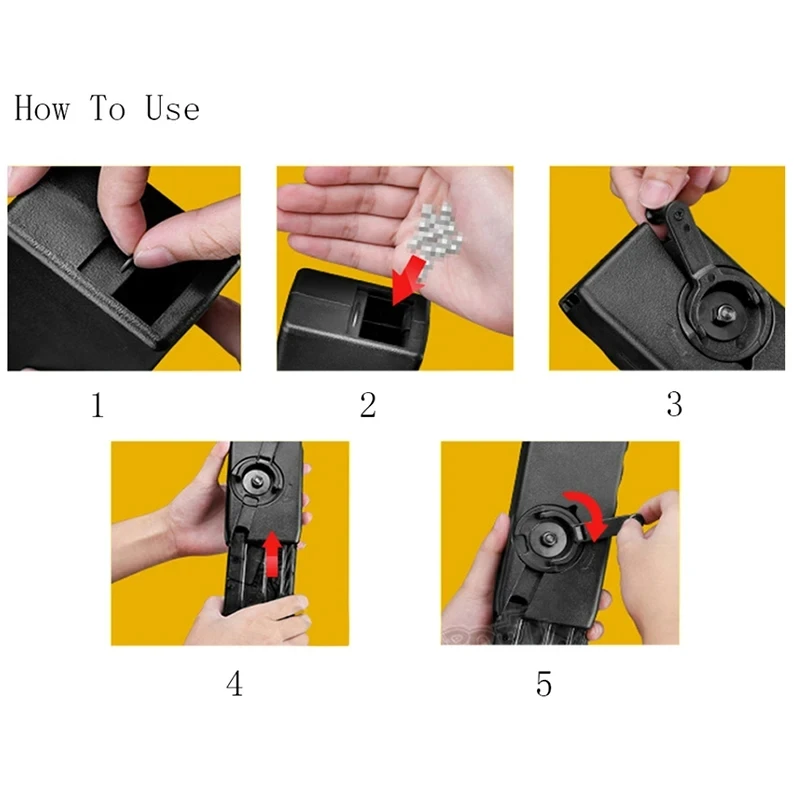 How To Use

1

2

3

4

5