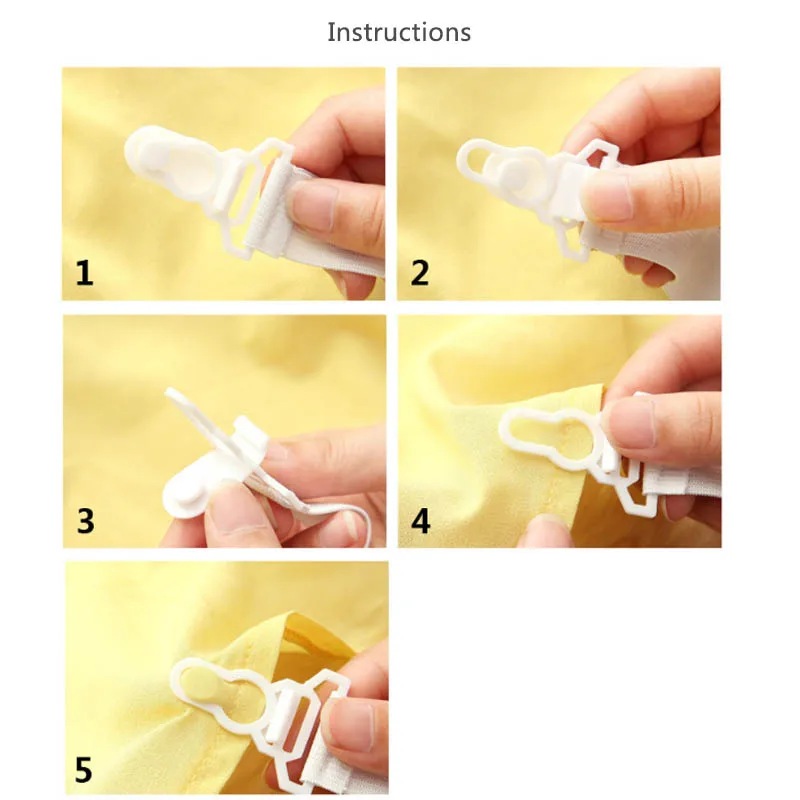 Instructions

1

2

3

4

5