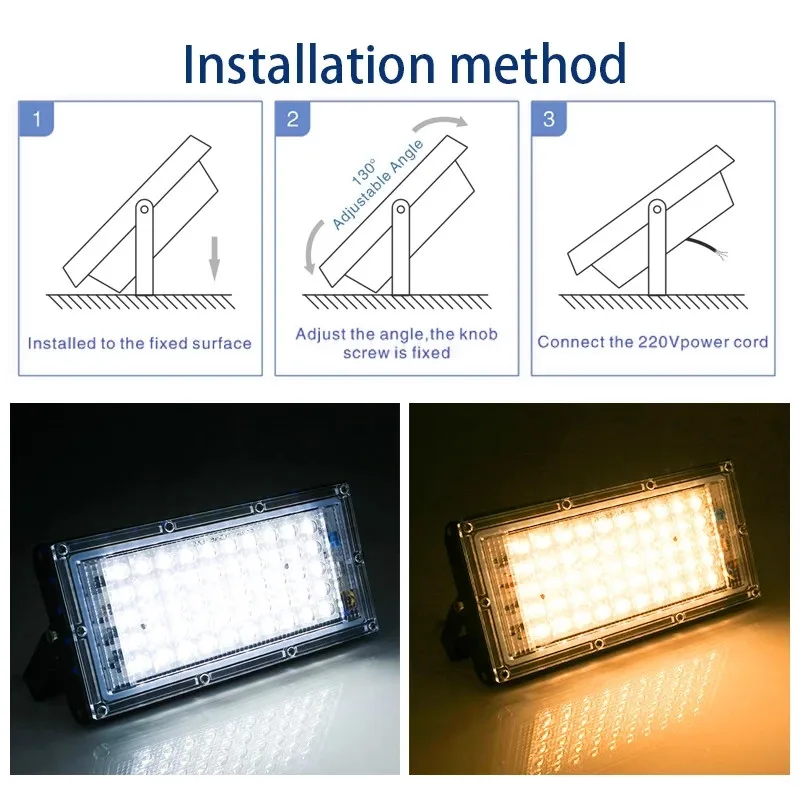 Installation method

1

Installed to the fixed surface

2

130°
Adjustable Angle

Adjust the angle,the knob screw is fixed

3

Connect the 220Vpower cord