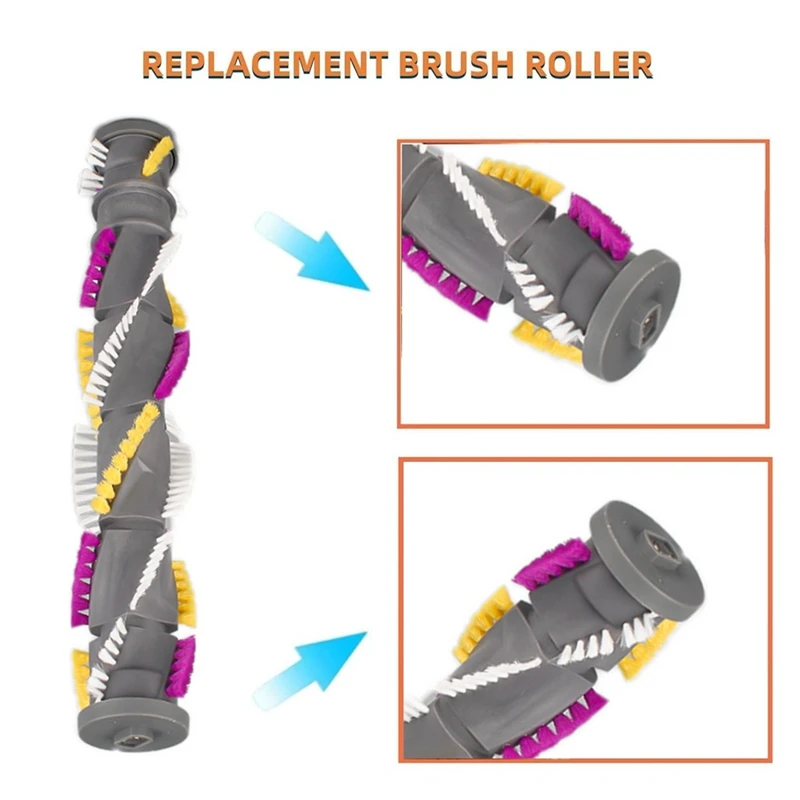 REPLACEMENT BRUSH ROLLER