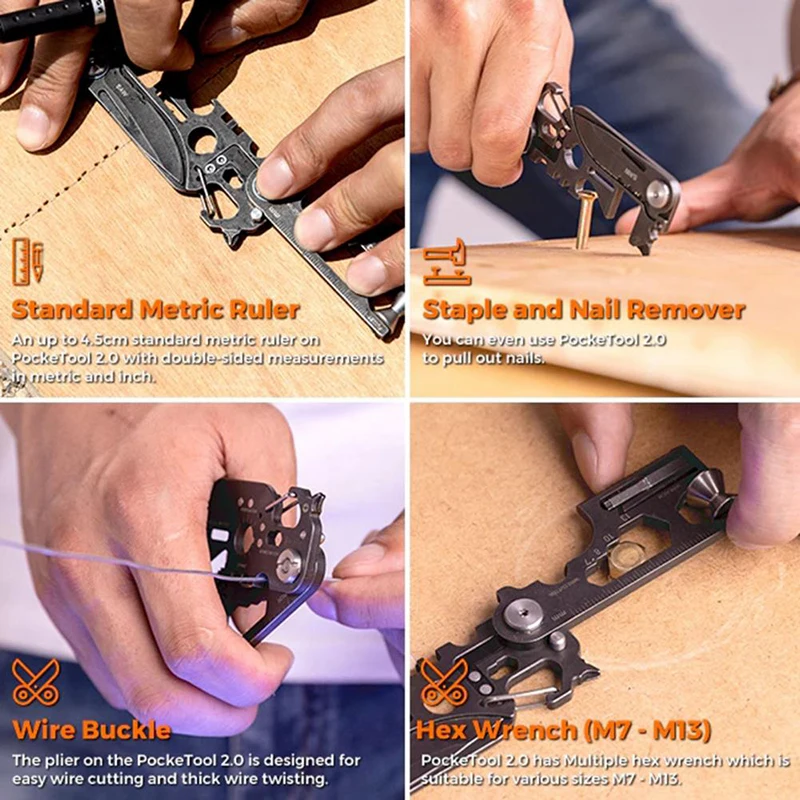 Standard Metric Ruler

An up to 4.5cm standard metric ruler on PockeTool 2.0 with double-sided measurements in metric and inch.

Staple and Nail Remover

You can even use PockeTool 2.0 to pull out nails.

Wire Buckle

The plier on the PockeTool 2.0 is designed for easy wire cutting and thick wire twisting.

Hex Wrench (M7 - M13)

PockeTool 2.0 has Multiple hex wrench which is suitable for various sizes M7 - M13.