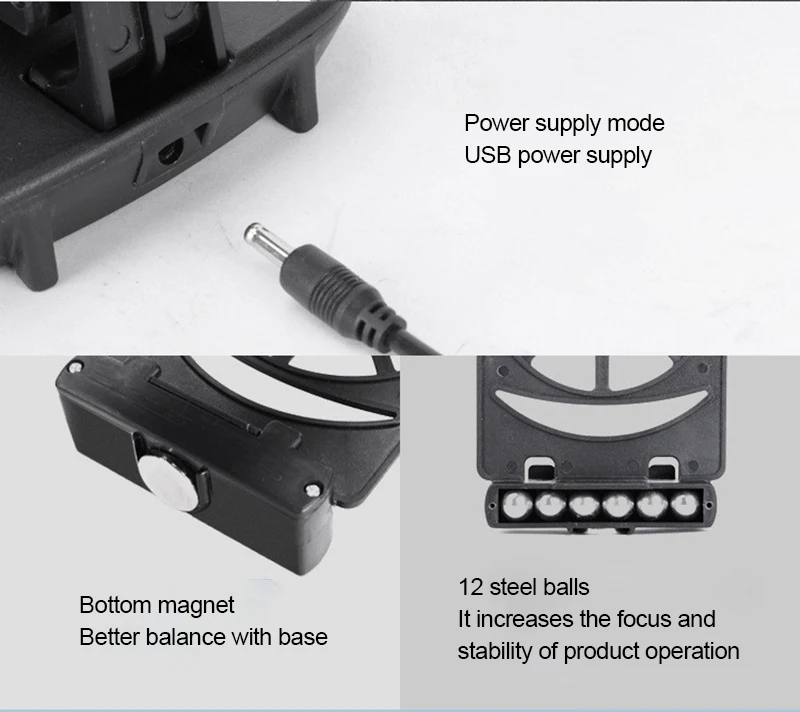 Power supply mode
USB power supply

Bottom magnet
Better balance with base

12 steel balls
It increases the focus and stability of product operation