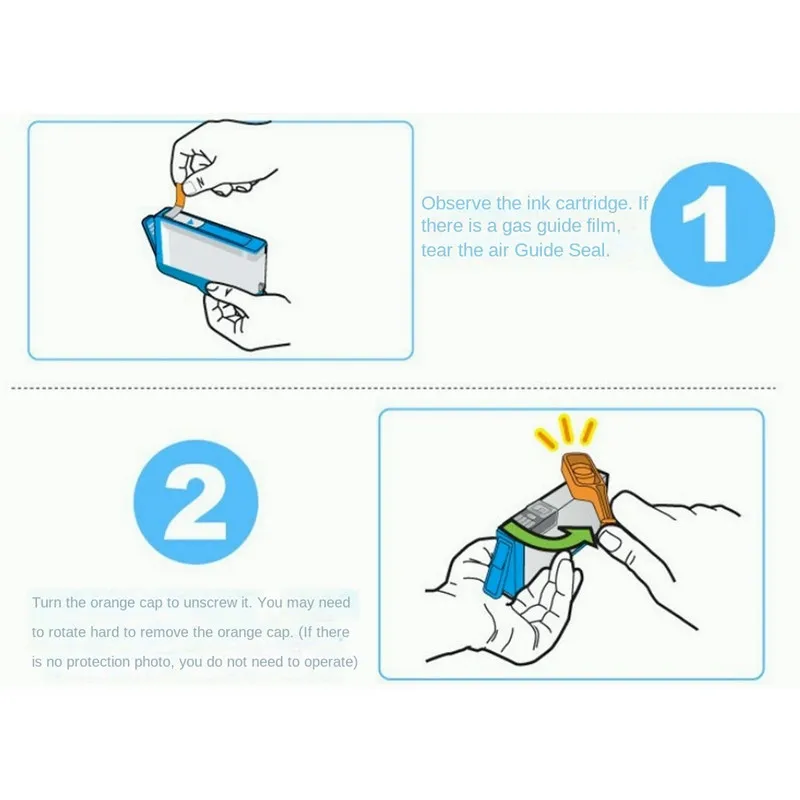 Observe the ink cartridge. If there is a gas guide film, tear the air Guide Seal.

1

2

Turn the orange cap to unscrew it. You may need to rotate hard to remove the orange cap. (If there is no protection photo, you do not need to operate)