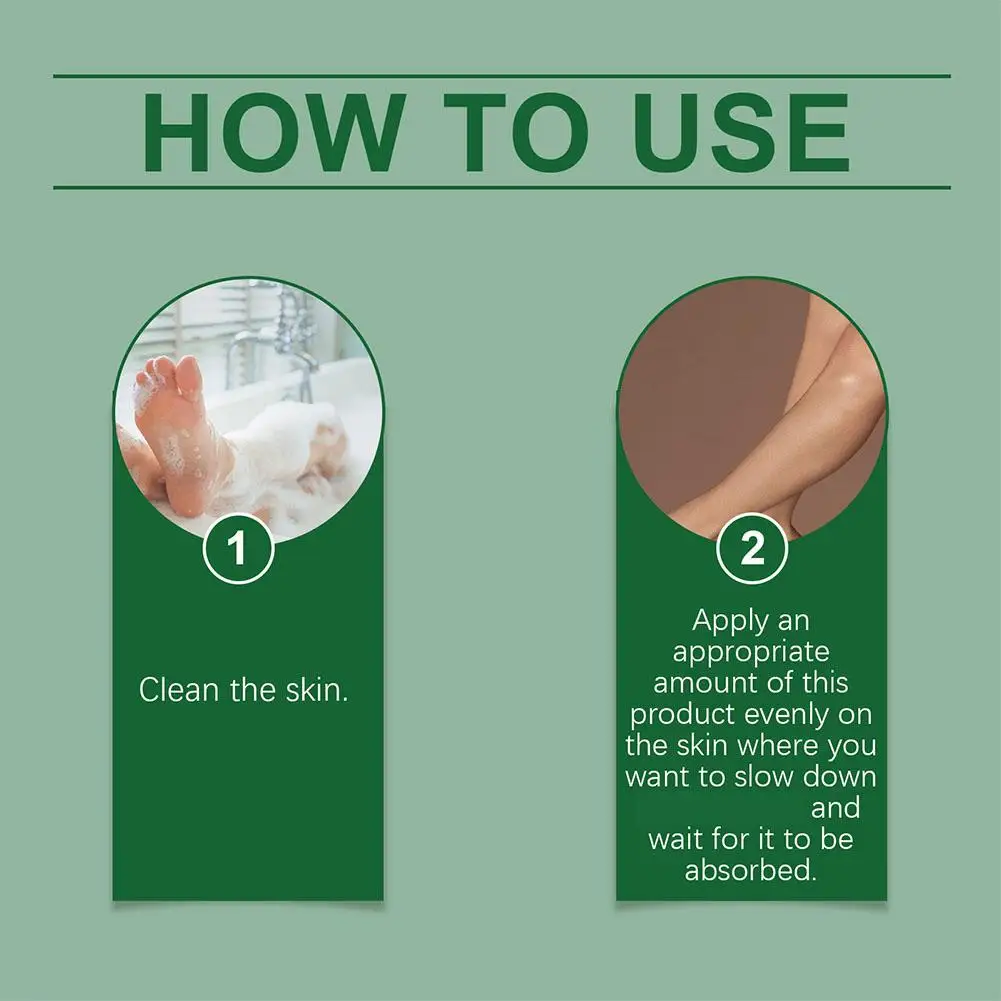 HOW TO USE

1

Clean the skin.

2

Apply an appropriate amount of this product evenly on the skin where you want to slow down and wait for it to be absorbed.