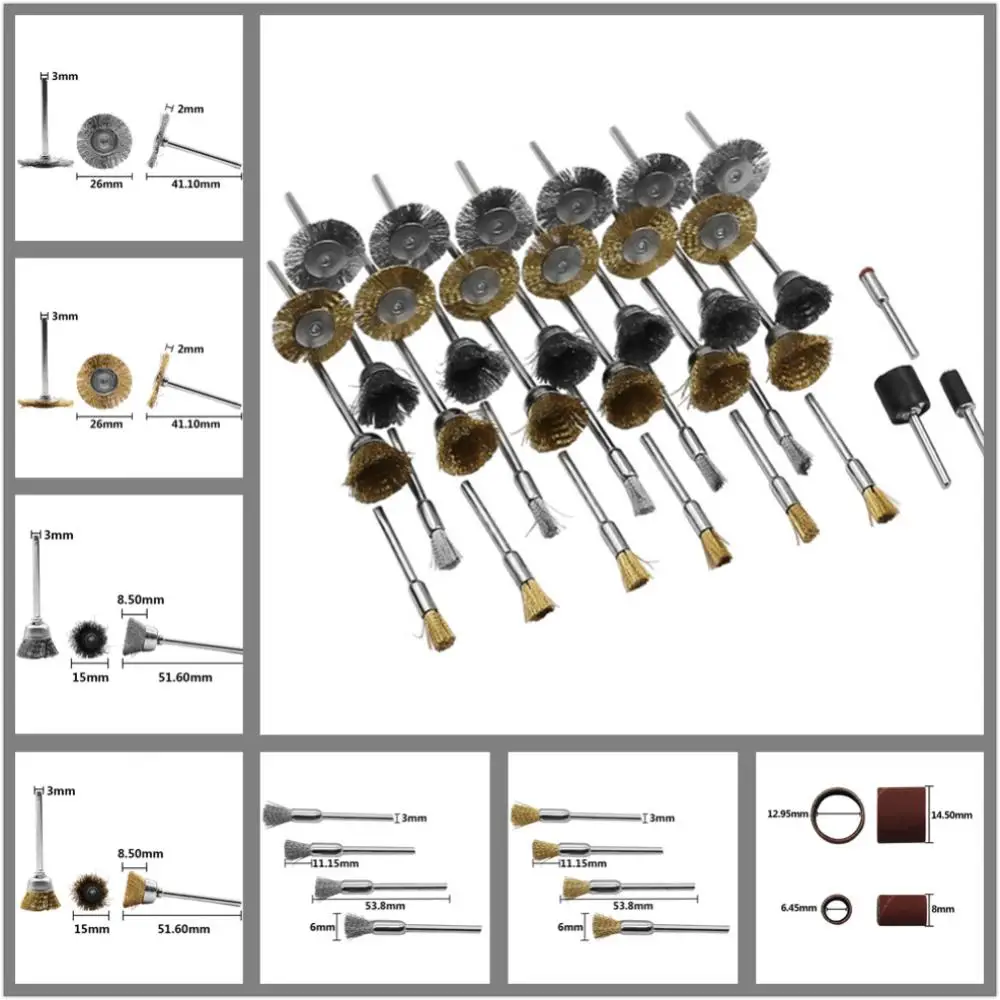 3mm
2mm
26mm
41.10mm

3mm
2mm
26mm
41.10mm

3mm
8.50mm
15mm
51.60mm

3mm
8.50mm
15mm
51.60mm

3mm
11.15mm
53.8mm
6mm

3mm
11.15mm
53.8mm
6mm

12.95mm
14.50mm
6.45mm
8mm