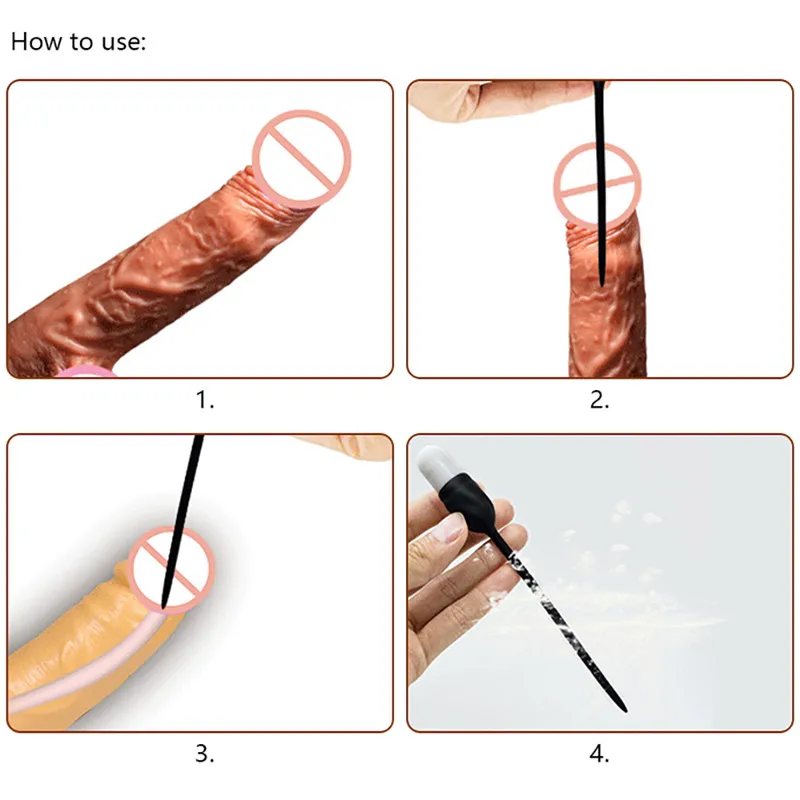 How to use:

1.

2.

3.

4.