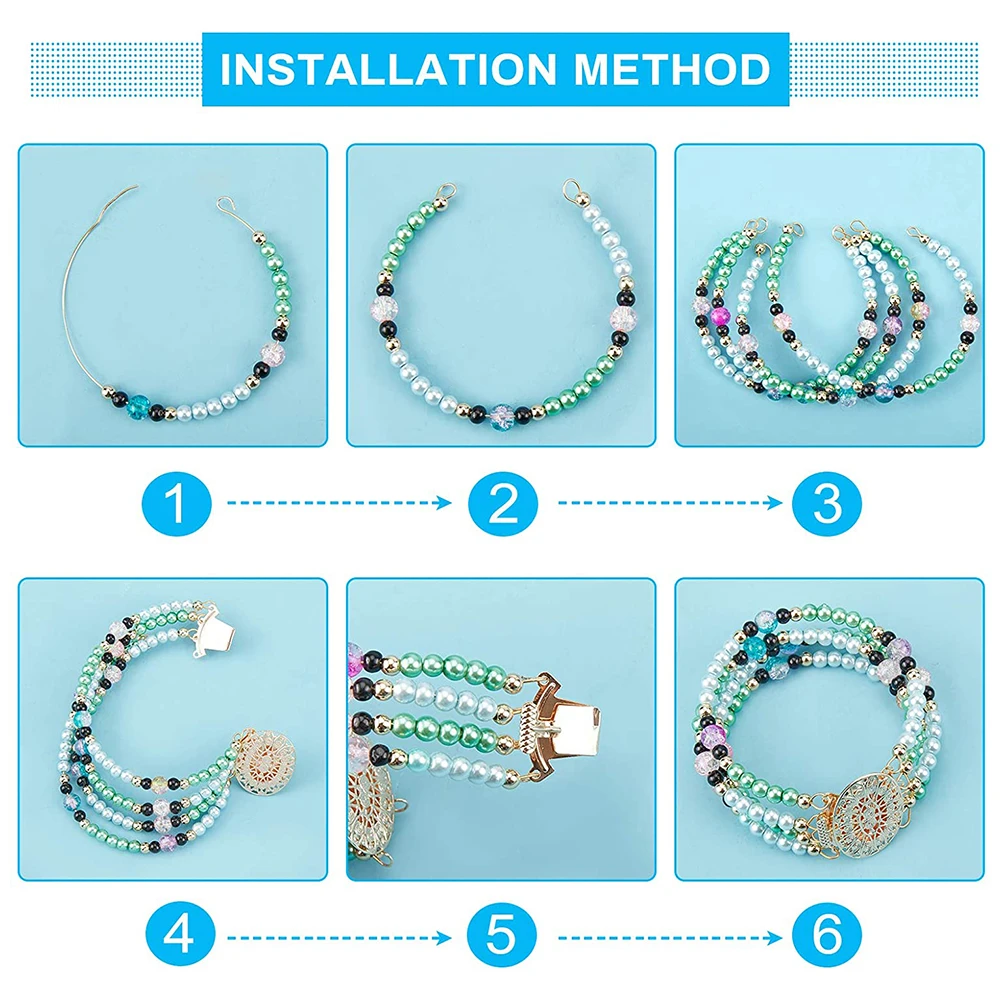 INSTALLATION METHOD

1

2

3

4

5

6