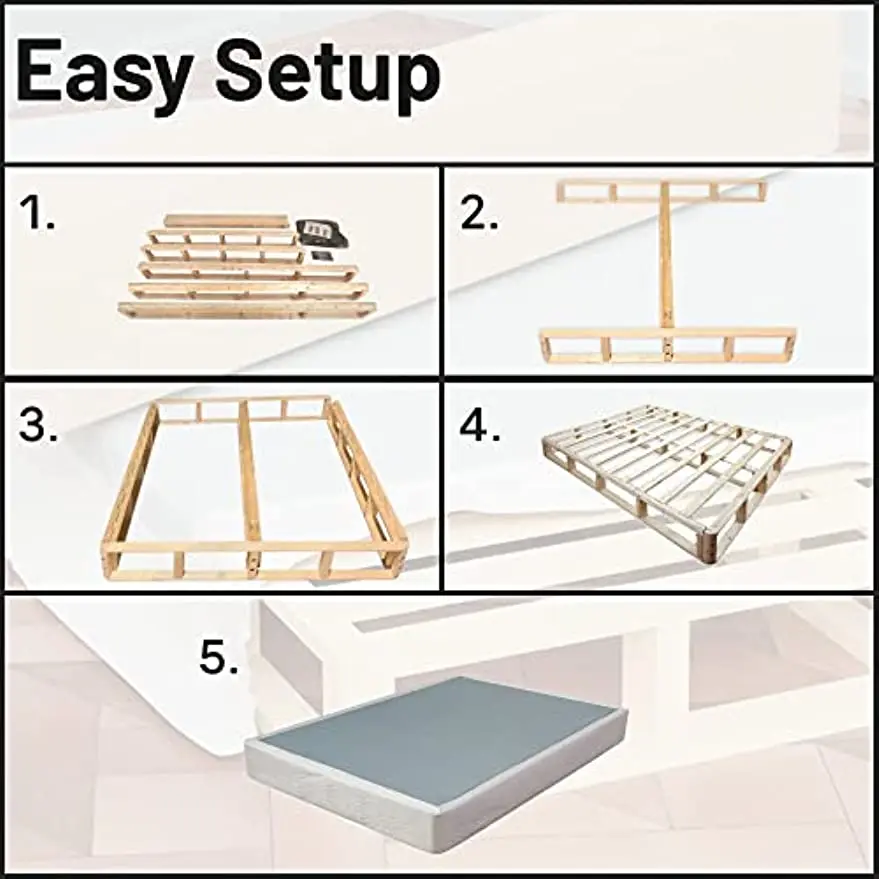 Easy Setup

1.

2.

3.

4.

5.