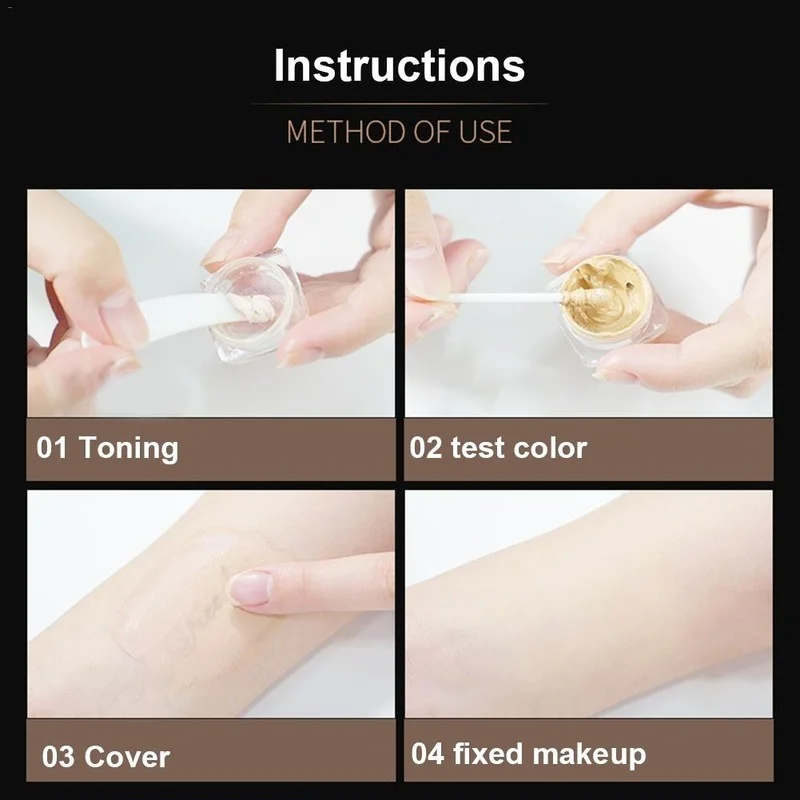 Instructions

METHOD OF USE

01 Toning

02 test color

03 Cover

04 fixed makeup