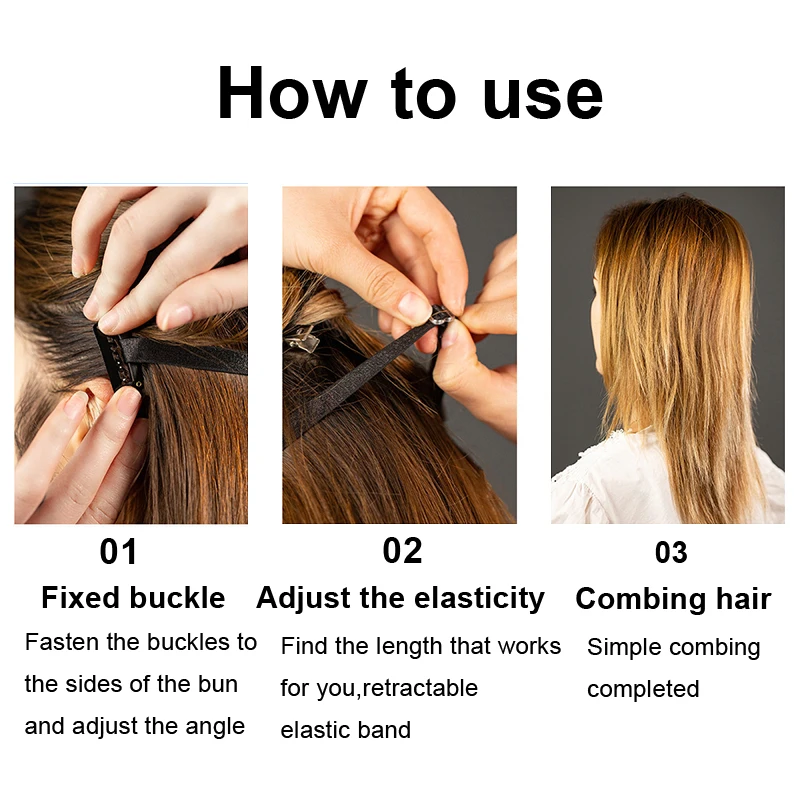 How to use

01
Fixed buckle
Fasten the buckles to the sides of the bun and adjust the angle

02
Adjust the elasticity
Find the length that works for you,retractable elastic band

03
Combing hair
Simple combing completed