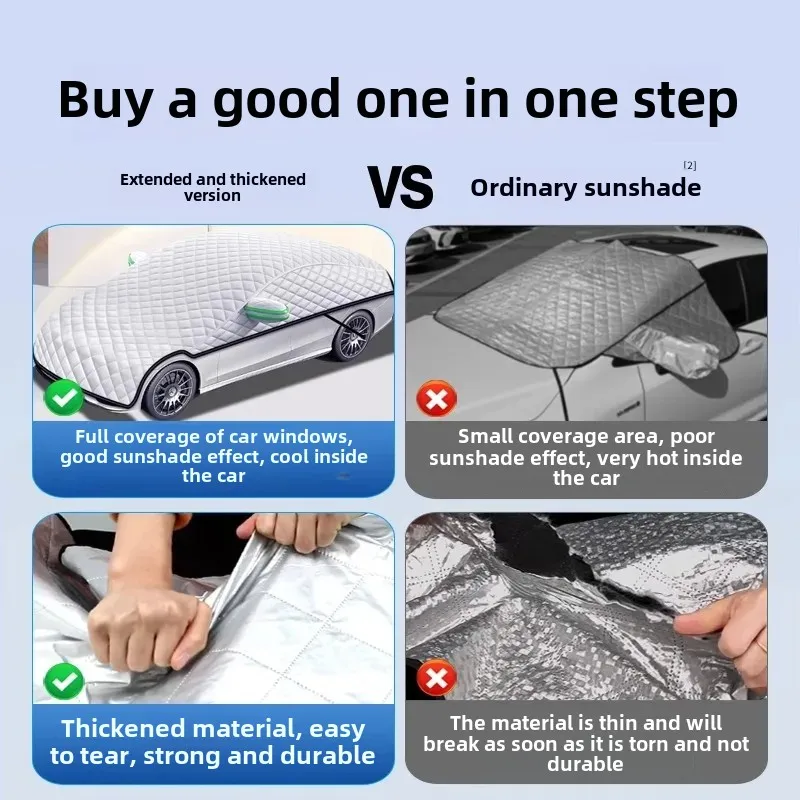 Buy a good one in one step

Extended and thickened version

VS

[2]
Ordinary sunshade

Full coverage of car windows, good sunshade effect, cool inside the car

Small coverage area, poor sunshade effect, very hot inside the car

Thickened material, easy to tear, strong and durable

The material is thin and will break as soon as it is torn and not durable