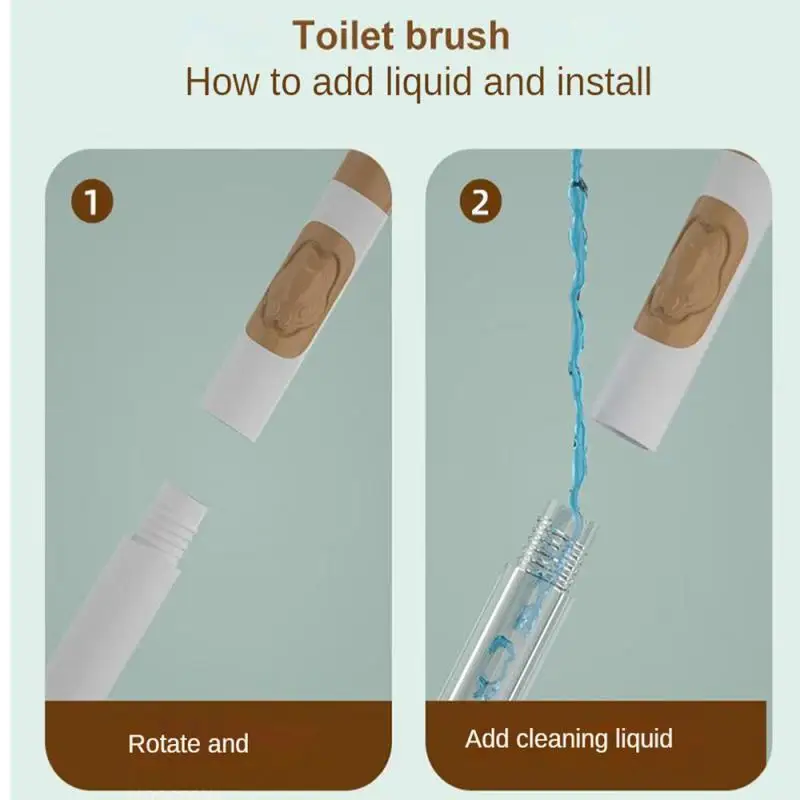 Toilet brush
How to add liquid and install

1

Rotate and

2

Add cleaning liquid