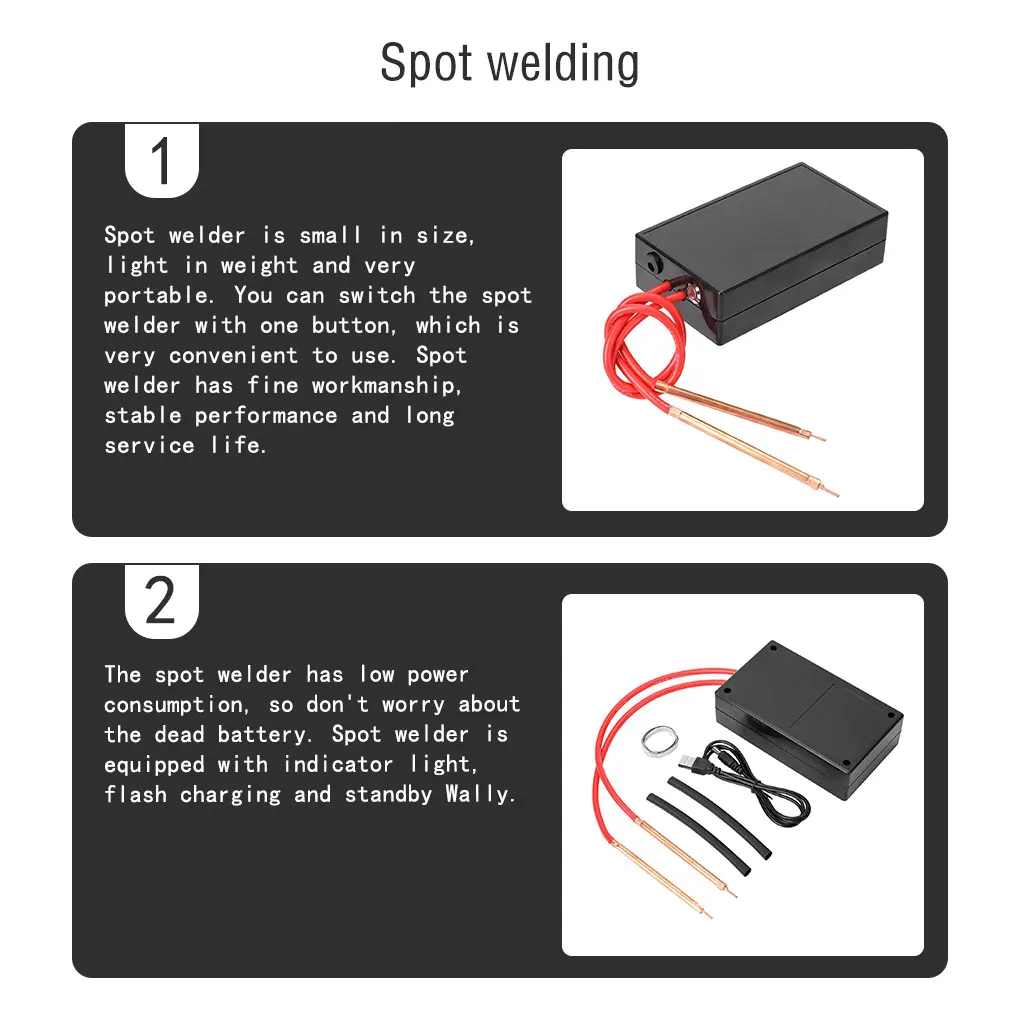 Spot welding

1

Spot welder is small in size, light in weight and very portable. You can switch the spot welder with one button, which is very convenient to use. Spot welder has fine workmanship, stable performance and long service life.

2

The spot welder has low power consumption, so don't worry about the dead battery. Spot welder is equipped with indicator light, flash charging and standby Wally.