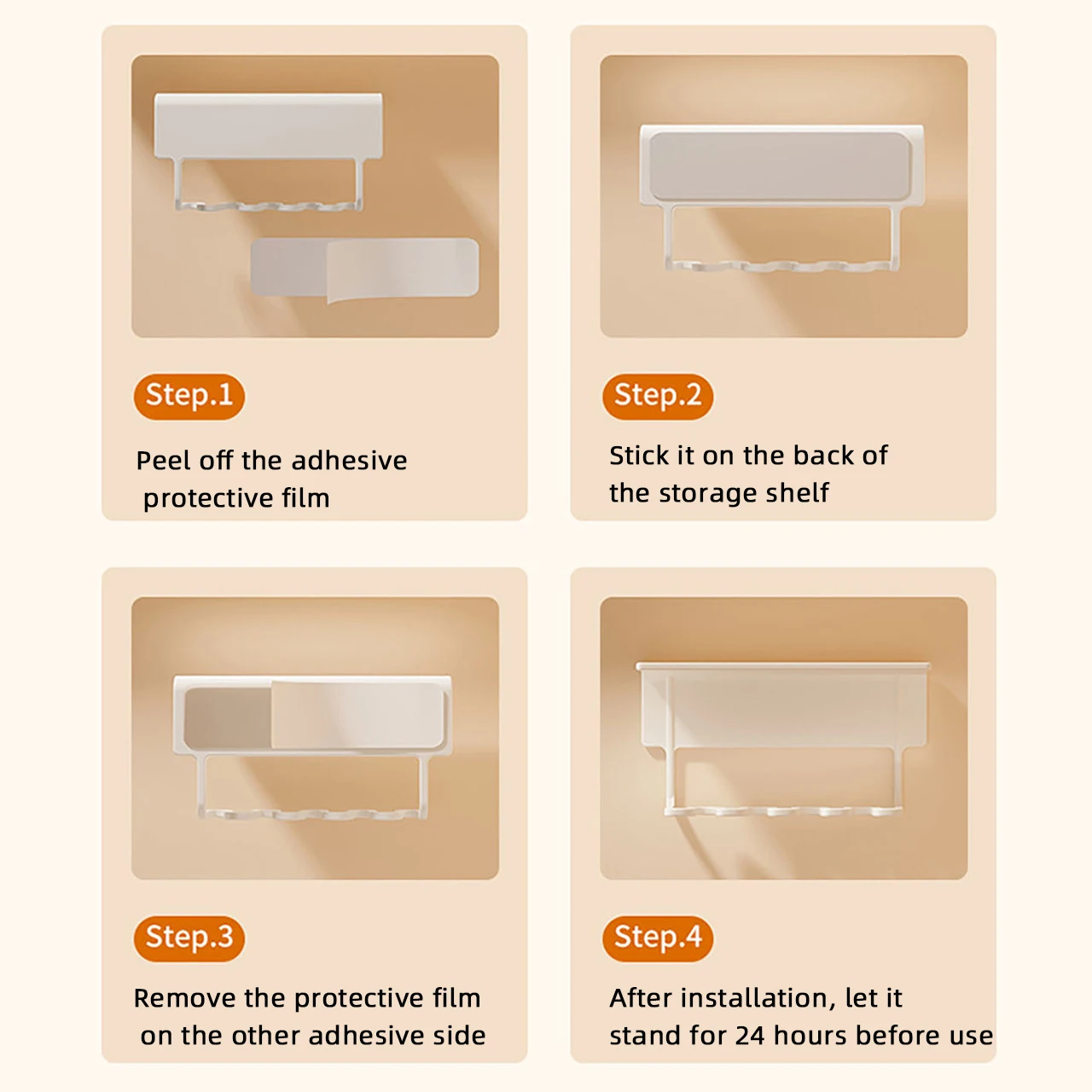 Step.1

Peel off the adhesive protective film

Step.2

Stick it on the back of the storage shelf

Step.3

Remove the protective film on the other adhesive side

Step.4

After installation, let it stand for 24 hours before use