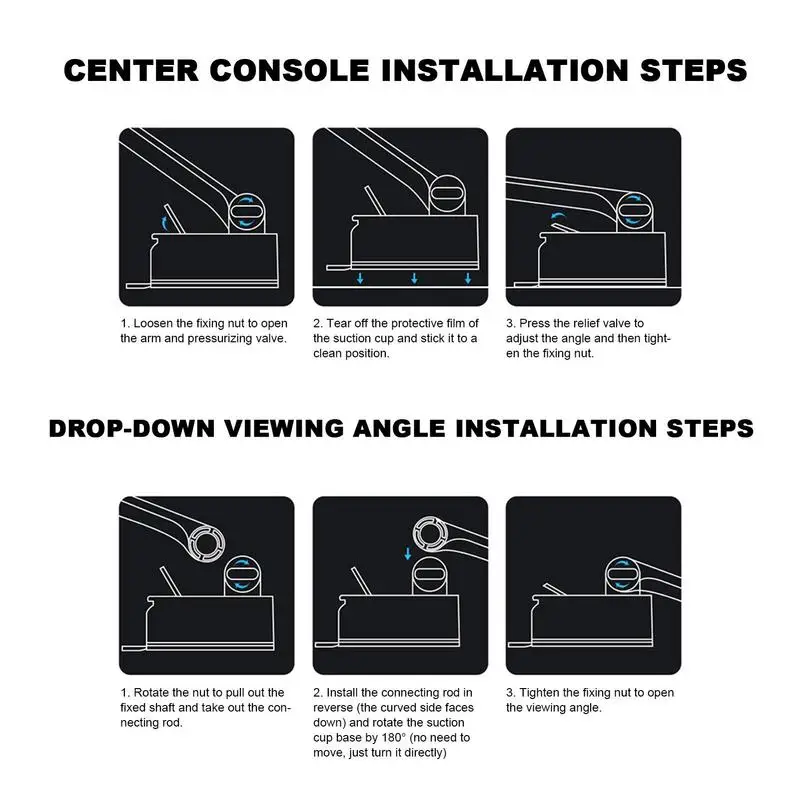 CENTER CONSOLE INSTALLATION STEPS

1. Loosen the fixing nut to open the arm and pressurizing valve.

2. Tear off the protective film of the suction cup and stick it to a clean position.

3. Press the relief valve to adjust the angle and then tighten the fixing nut.

DROP-DOWN VIEWING ANGLE INSTALLATION STEPS

1. Rotate the nut to pull out the fixed shaft and take out the connecting rod.

2. Install the connecting rod in reverse (the curved side faces down) and rotate the suction cup base by 180° (no need to move, just turn it directly)

3. Tighten the fixing nut to open the viewing angle.