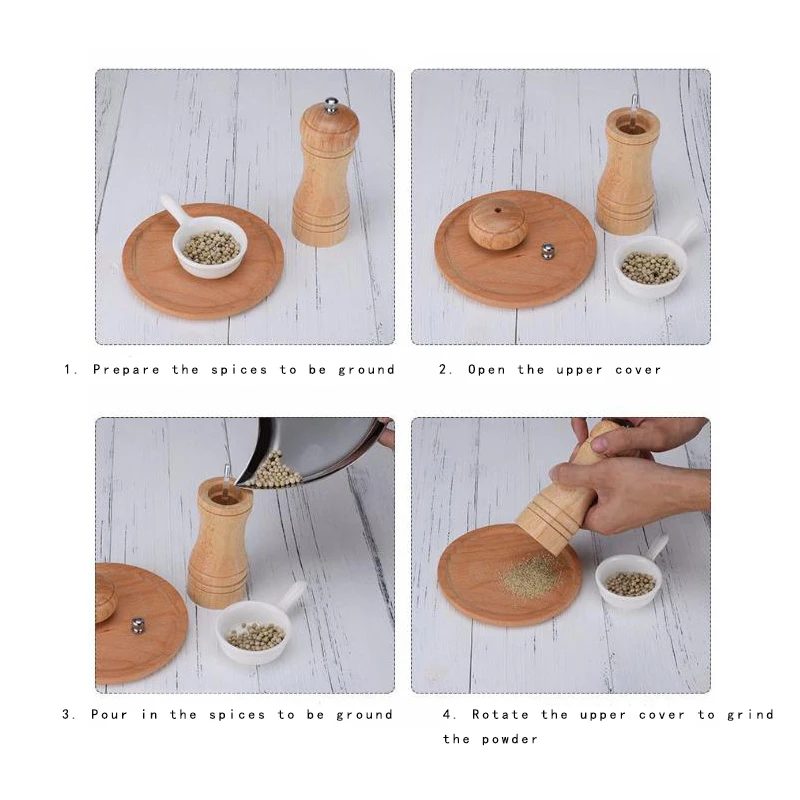 1. Prepare the spices to be ground

2. Open the upper cover

3. Pour in the spices to be ground

4. Rotate the upper cover to grind the powder